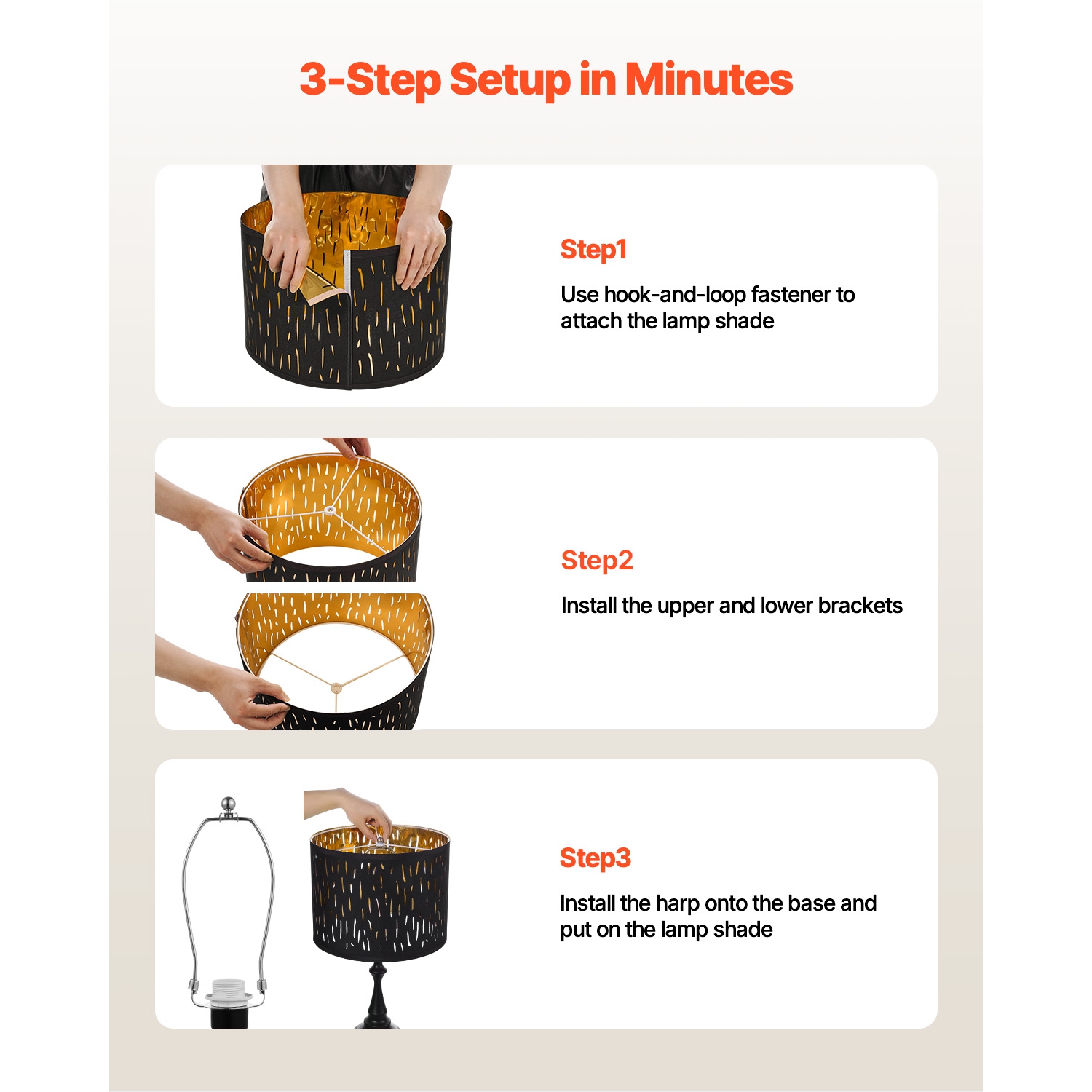 3-Step Setup in Minutes

Step1

Use hook-and-loop fastener to attach the lamp shade

Step2

Install the upper and lower brackets

Step3

Install the harp onto the base and put on the lamp shade