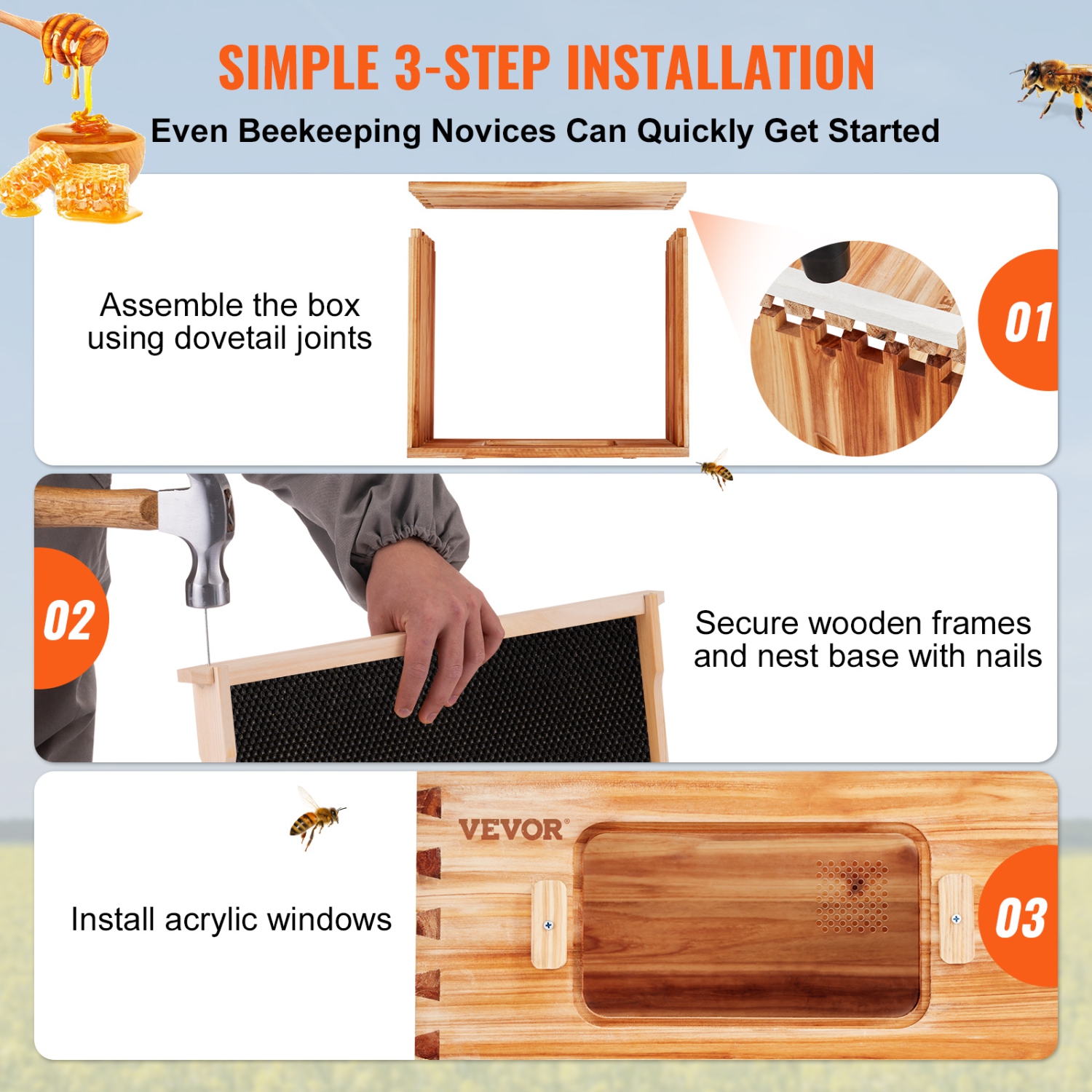 SIMPLE 3-STEP INSTALLATION

Even Beekeeping Novices Can Quickly Get Started

Assemble the box using dovetail joints

01

02

Secure wooden frames and nest base with nails

Install acrylic windows

VEVOR®

03