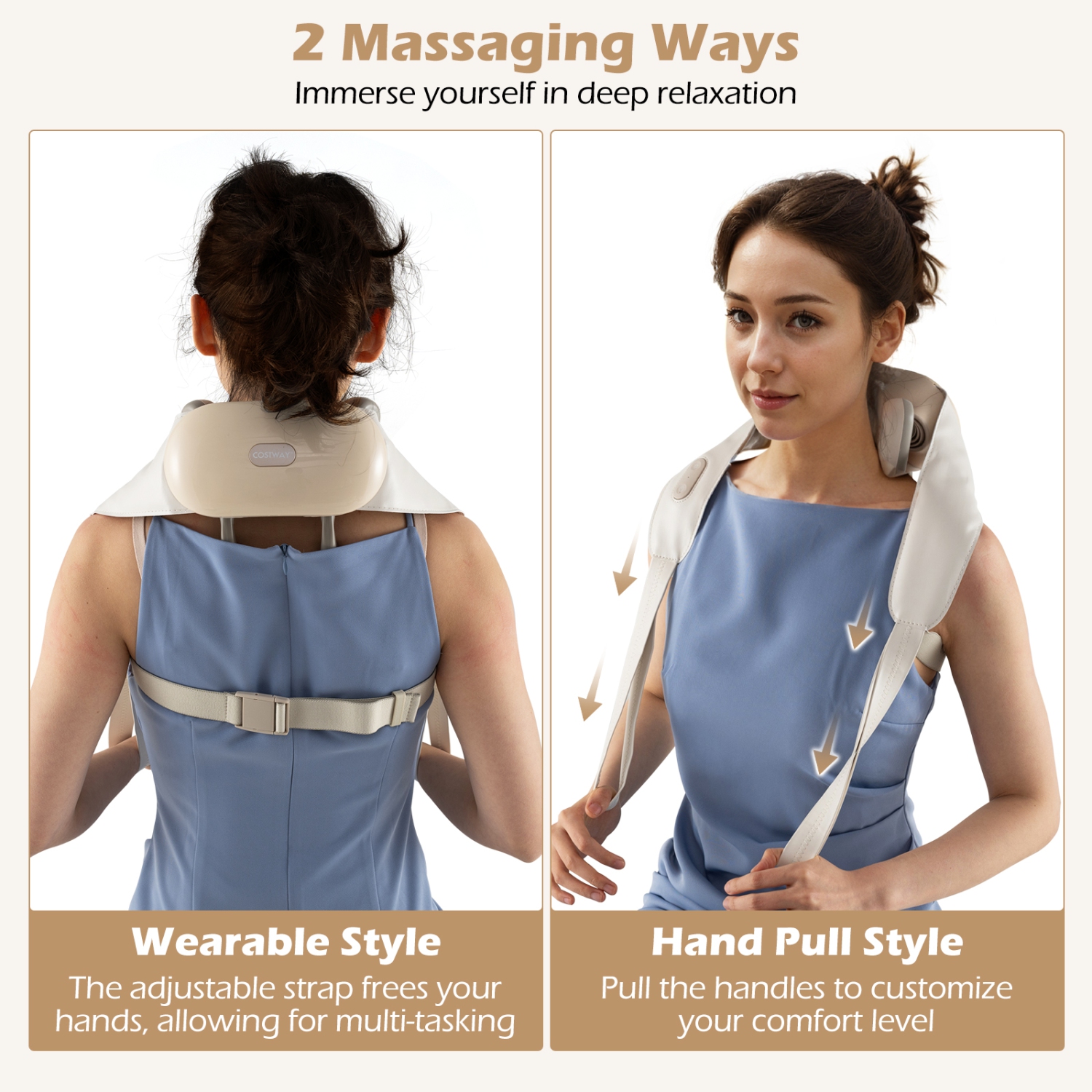 2 Massaging Ways

Immerse yourself in deep relaxation

COSTWAY

Wearable Style

The adjustable strap frees your hands, allowing for multi-tasking

Hand Pull Style

Pull the handles to customize your comfort level