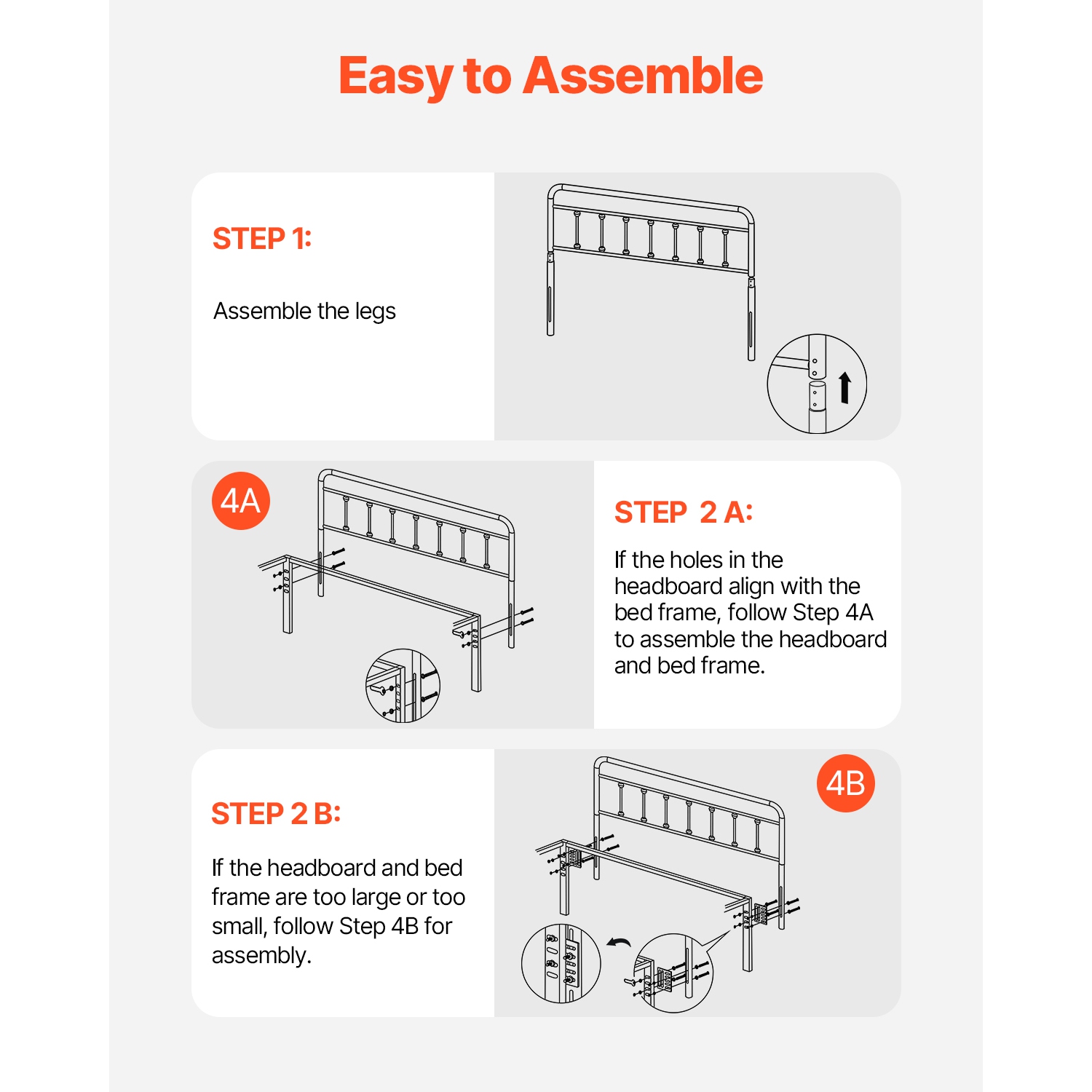 Easy to Assemble

STEP 1:

Assemble the legs

4A

STEP 2 A:

If the holes in the headboard align with the bed frame, follow Step 4A to assemble the headboard and bed frame.

STEP 2 B:

If the headboard and bed frame are too large or too small, follow Step 4B for assembly.

4B