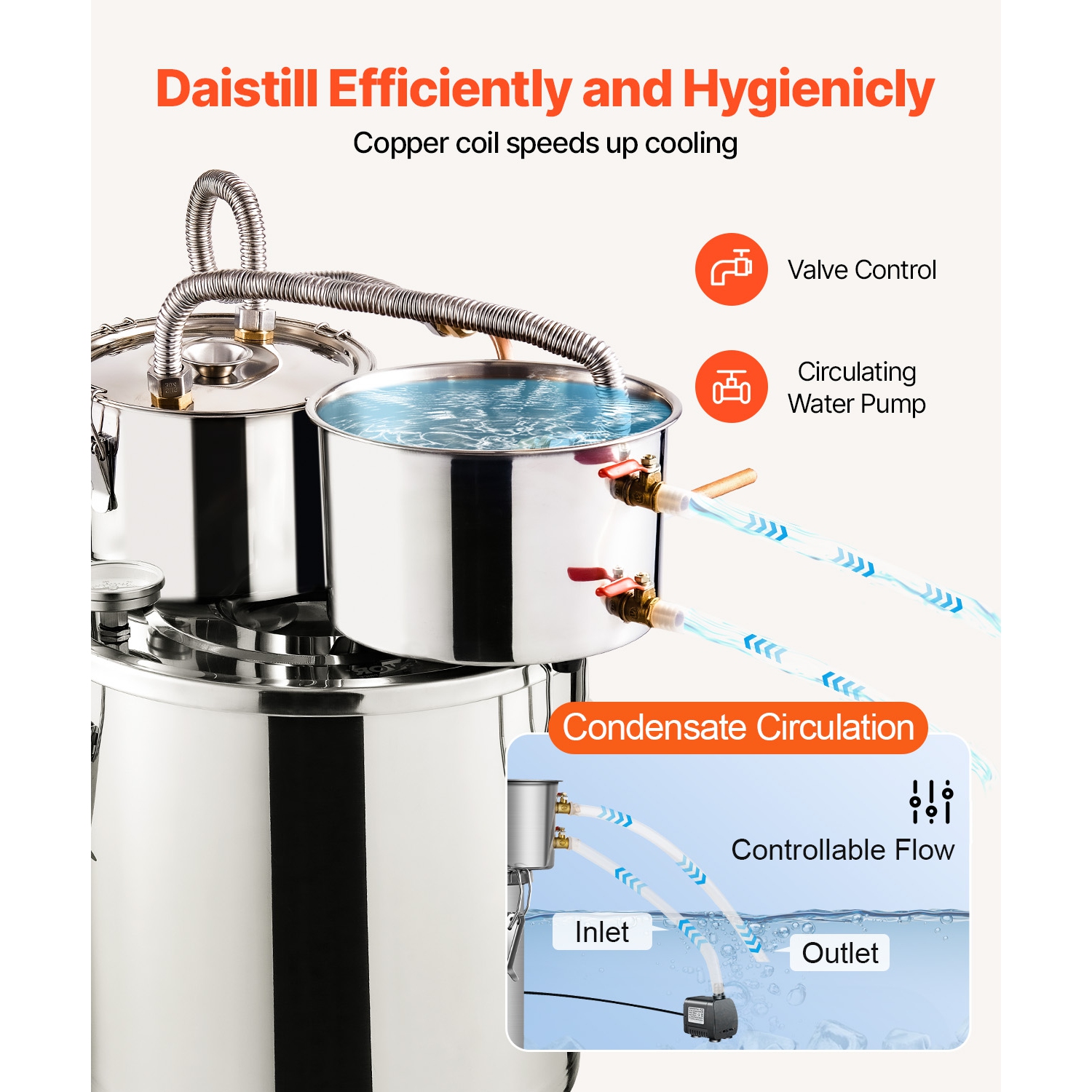 Daistill Efficiently and Hygienicly

Copper coil speeds up cooling

Valve Control

Circulating Water Pump

Condensate Circulation

Controllable Flow

Inlet

Outlet