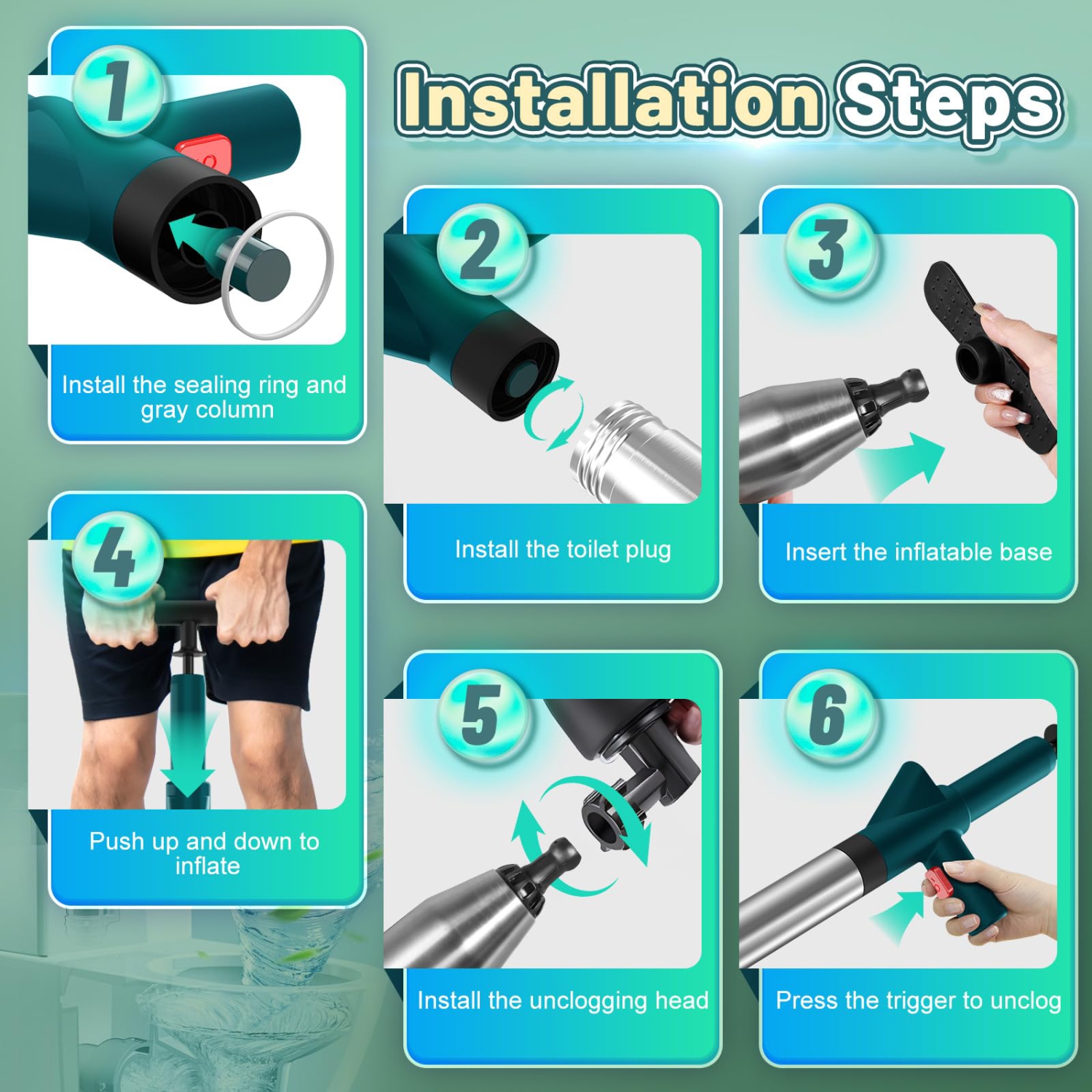 Installation Steps

1

Install the sealing ring and gray column

2

Install the toilet plug

3

Insert the inflatable base

4

Push up and down to inflate

5

Install the unclogging head

6

Press the trigger to unclog