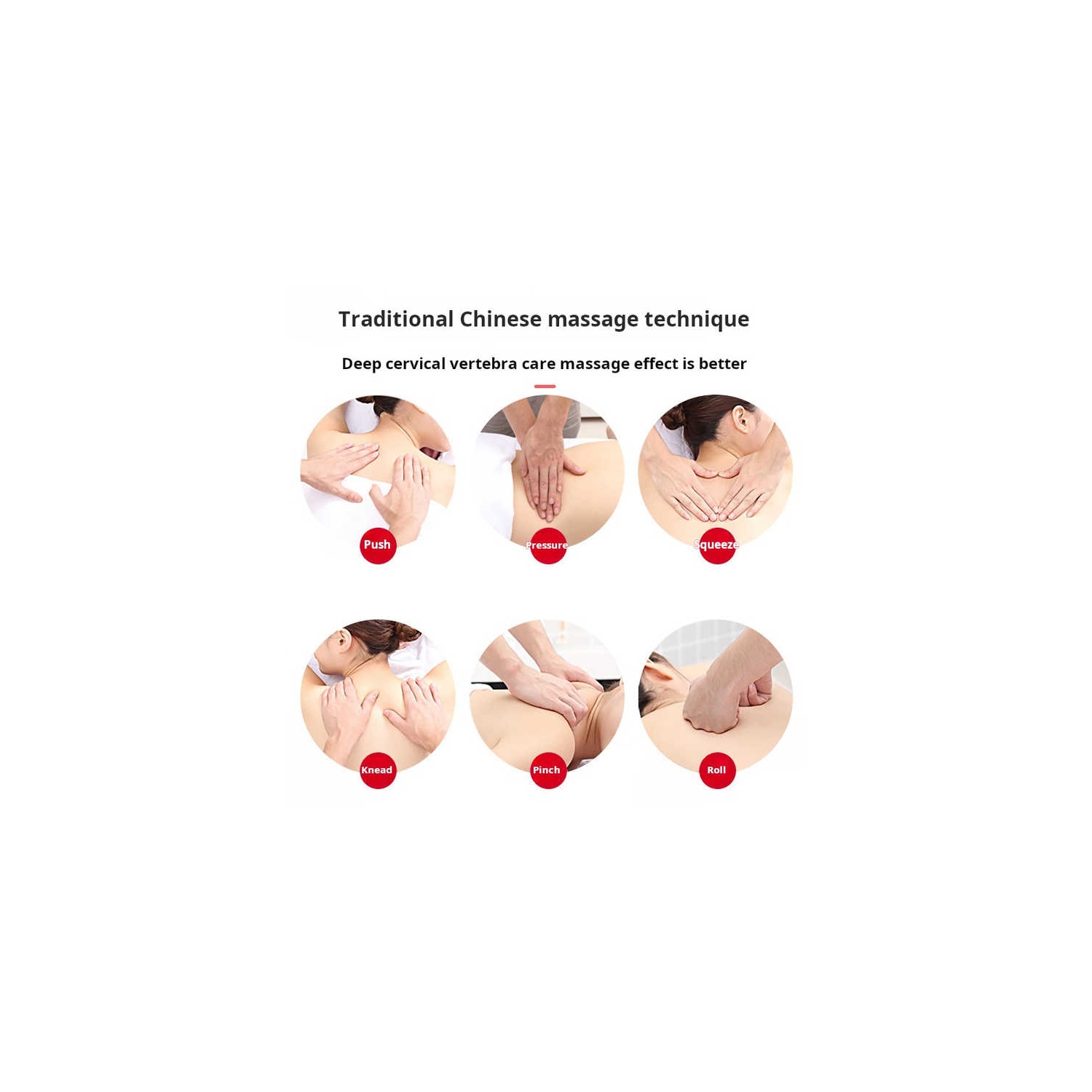 Traditional Chinese massage technique

Deep cervical vertebra care massage effect is better

Push

Pressure

Squeeze

Knead

Pinch

Roll