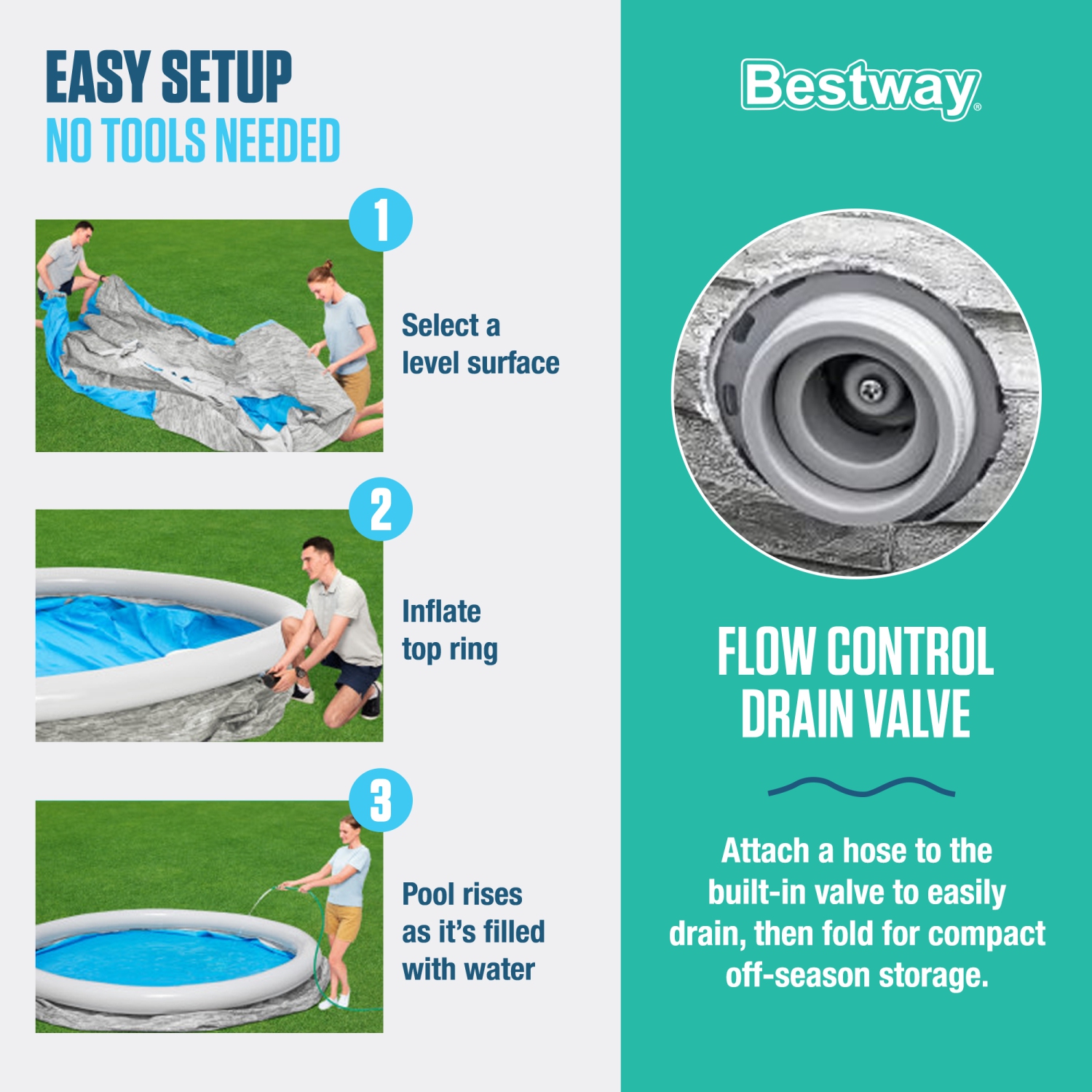 EASY SETUP
NO TOOLS NEEDED

1

Select a level surface

2

Inflate top ring

3

Pool rises as it's filled with water

Bestway®

FLOW CONTROL DRAIN VALVE

Attach a hose to the built-in valve to easily drain, then fold for compact off-season storage.