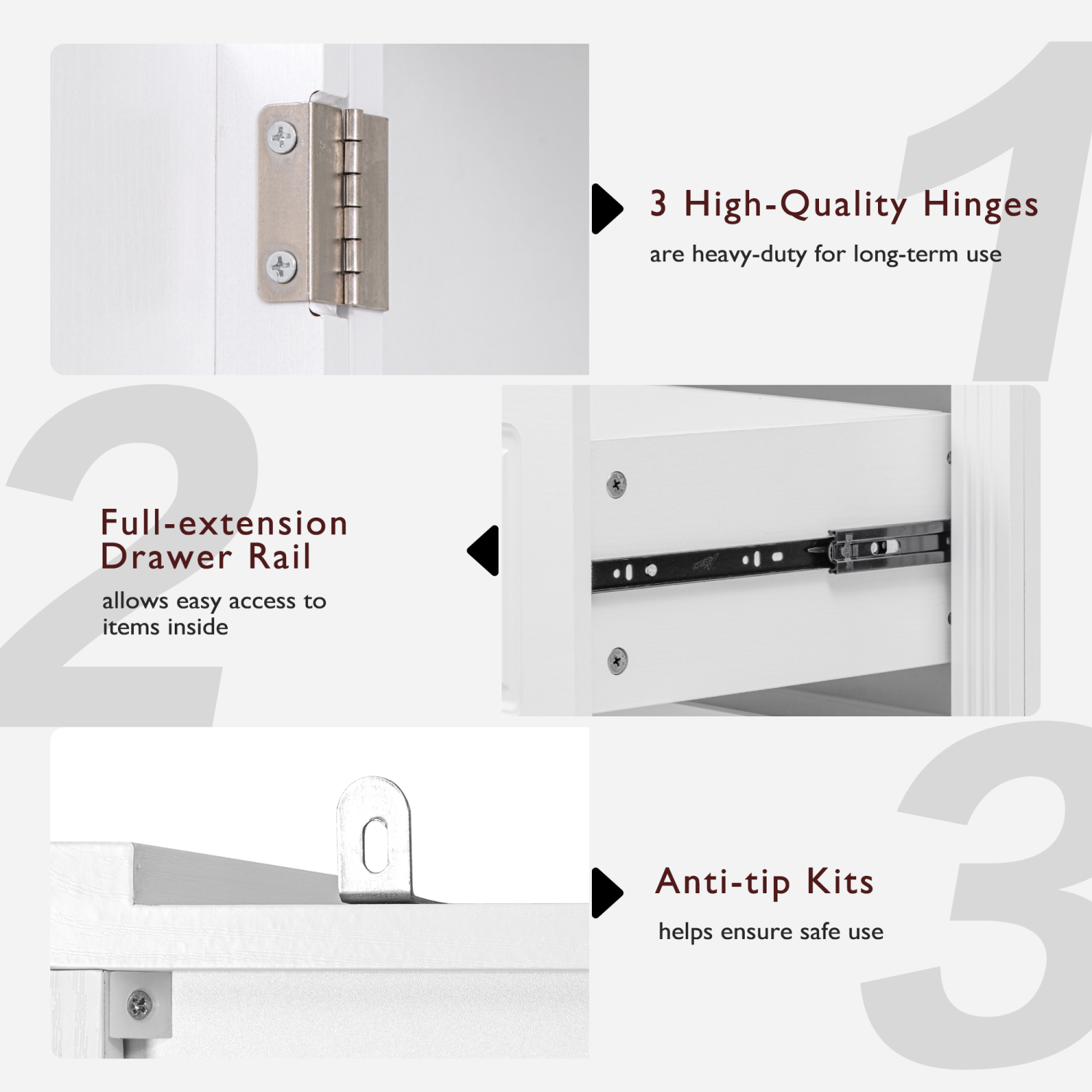 1

3 High-Quality Hinges

are heavy-duty for long-term use

2

Full-extension Drawer Rail

allows easy access to items inside

3

Anti-tip Kits

helps ensure safe use