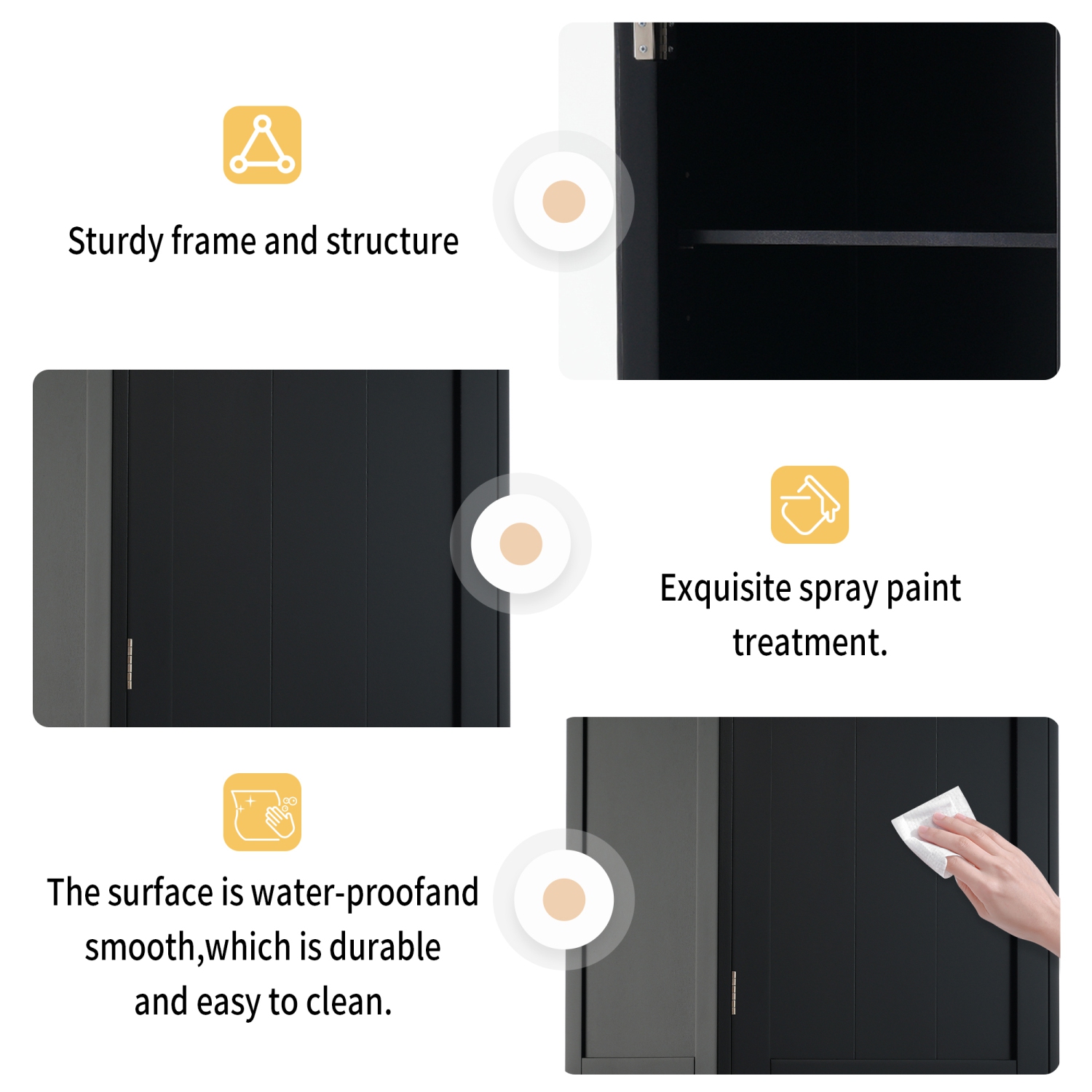 Sturdy frame and structure

Exquisite spray paint treatment.

The surface is water-proofand smooth,which is durable and easy to clean.