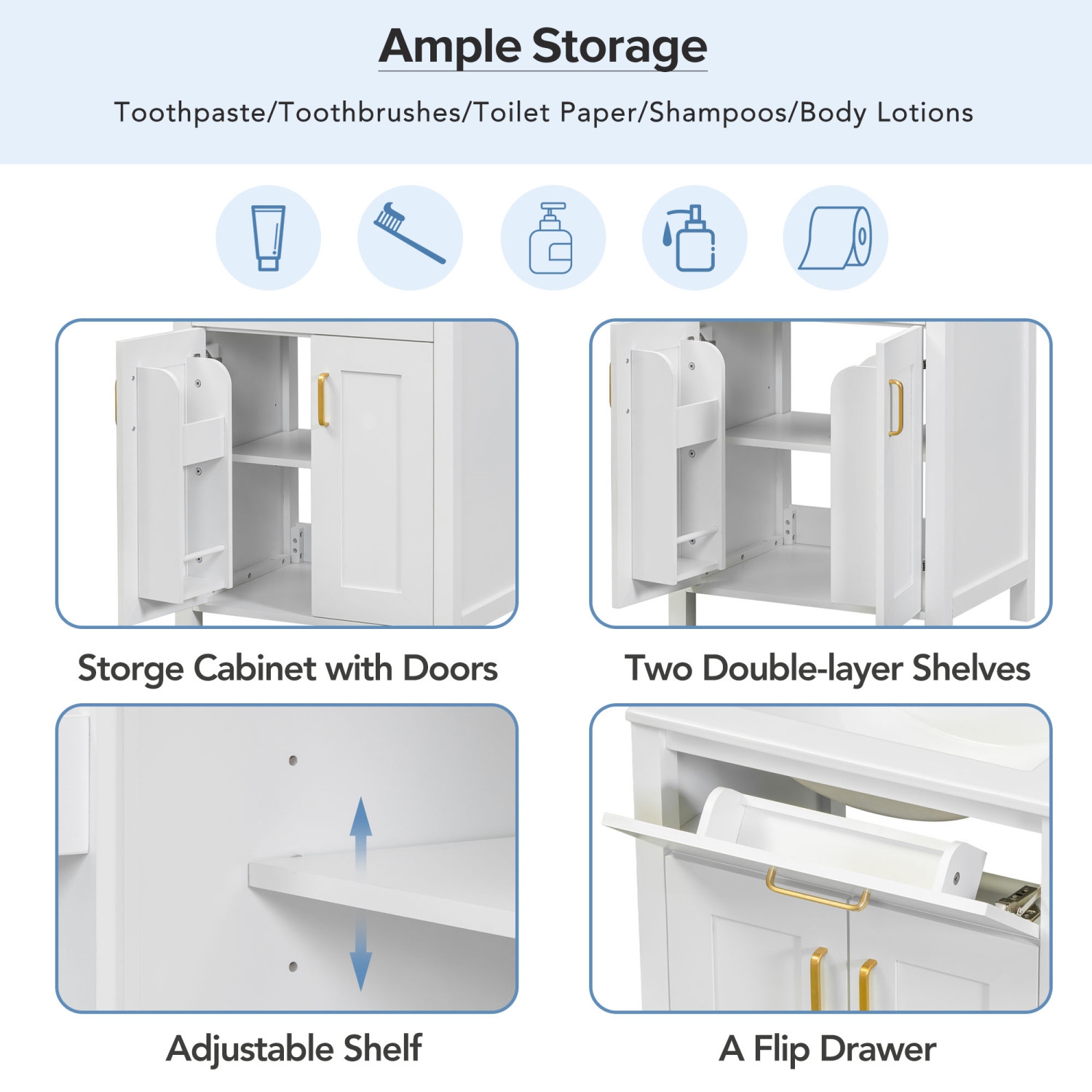 Ample Storage

Toothpaste/Toothbrushes/Toilet Paper/Shampoos/Body Lotions

Storge Cabinet with Doors

Two Double-layer Shelves

Adjustable Shelf

A Flip Drawer