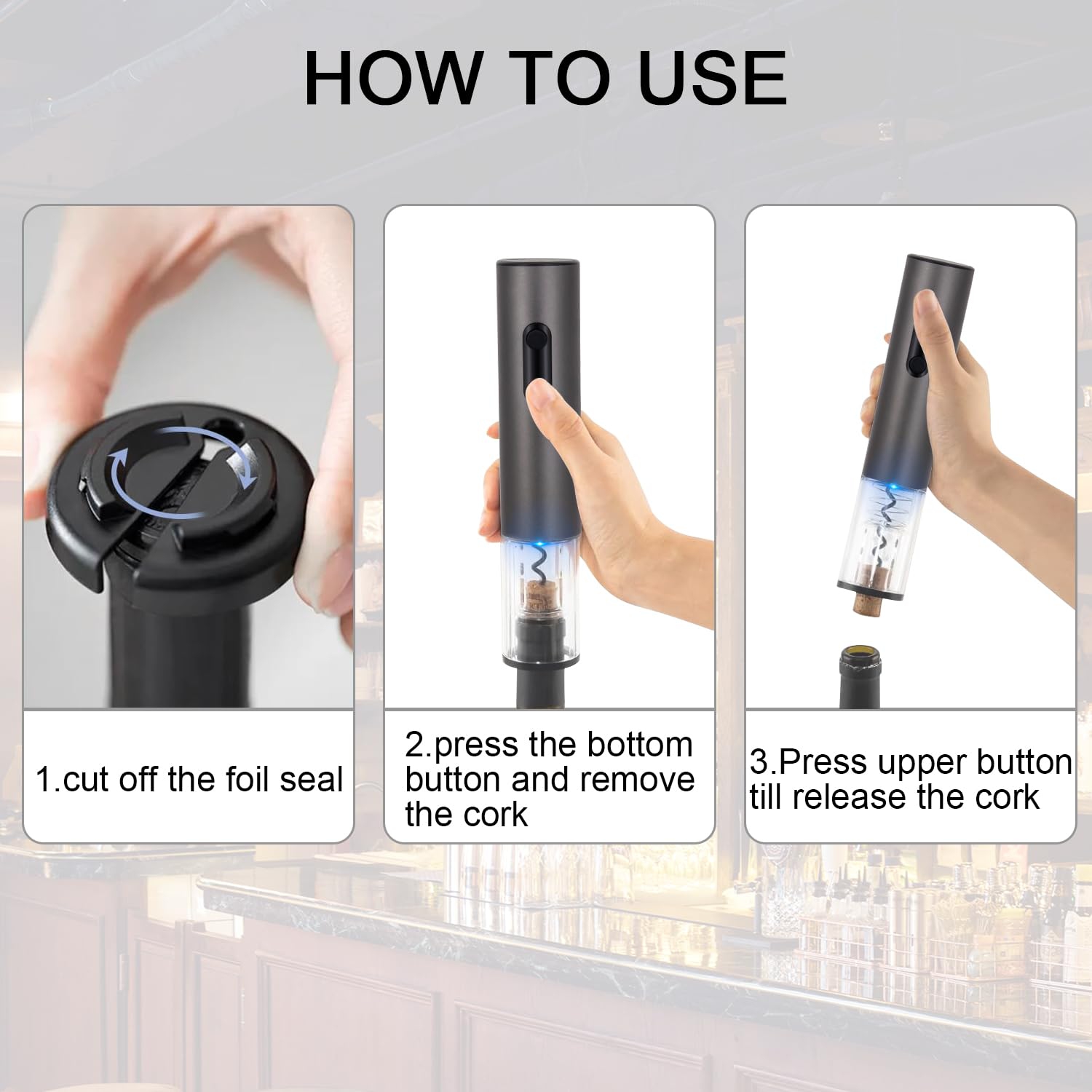 HOW TO USE

1.cut off the foil seal

2.press the bottom button and remove the cork

3.Press upper button till release the cork