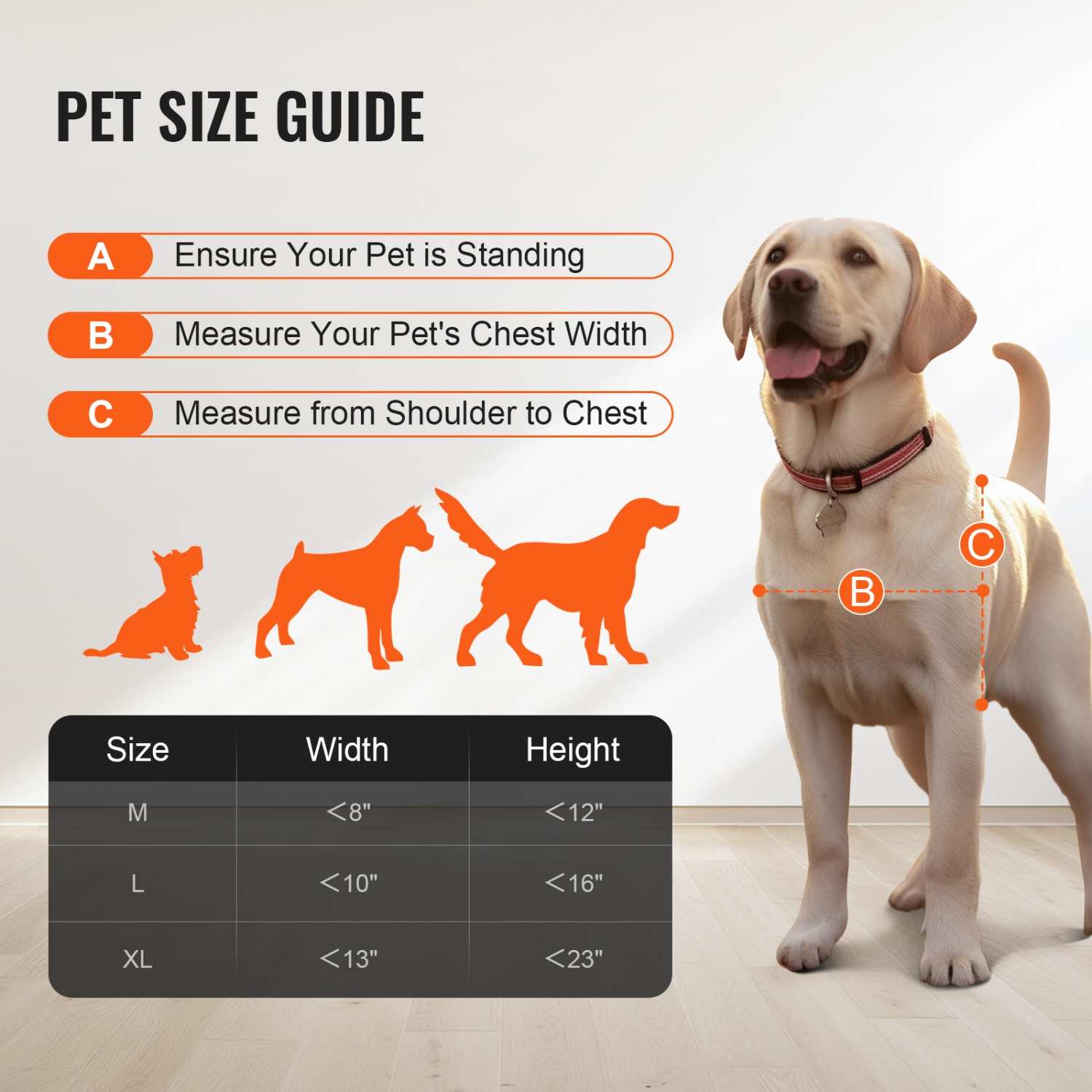 PET SIZE GUIDE

A Ensure Your Pet is Standing

B Measure Your Pet's Chest Width

C Measure from Shoulder to Chest

C

B

| Size | Width | Height |
|---|---|---|
| M | <8" | <12" |
| L | <10" | <16" |
| XL | <13" | <23" |