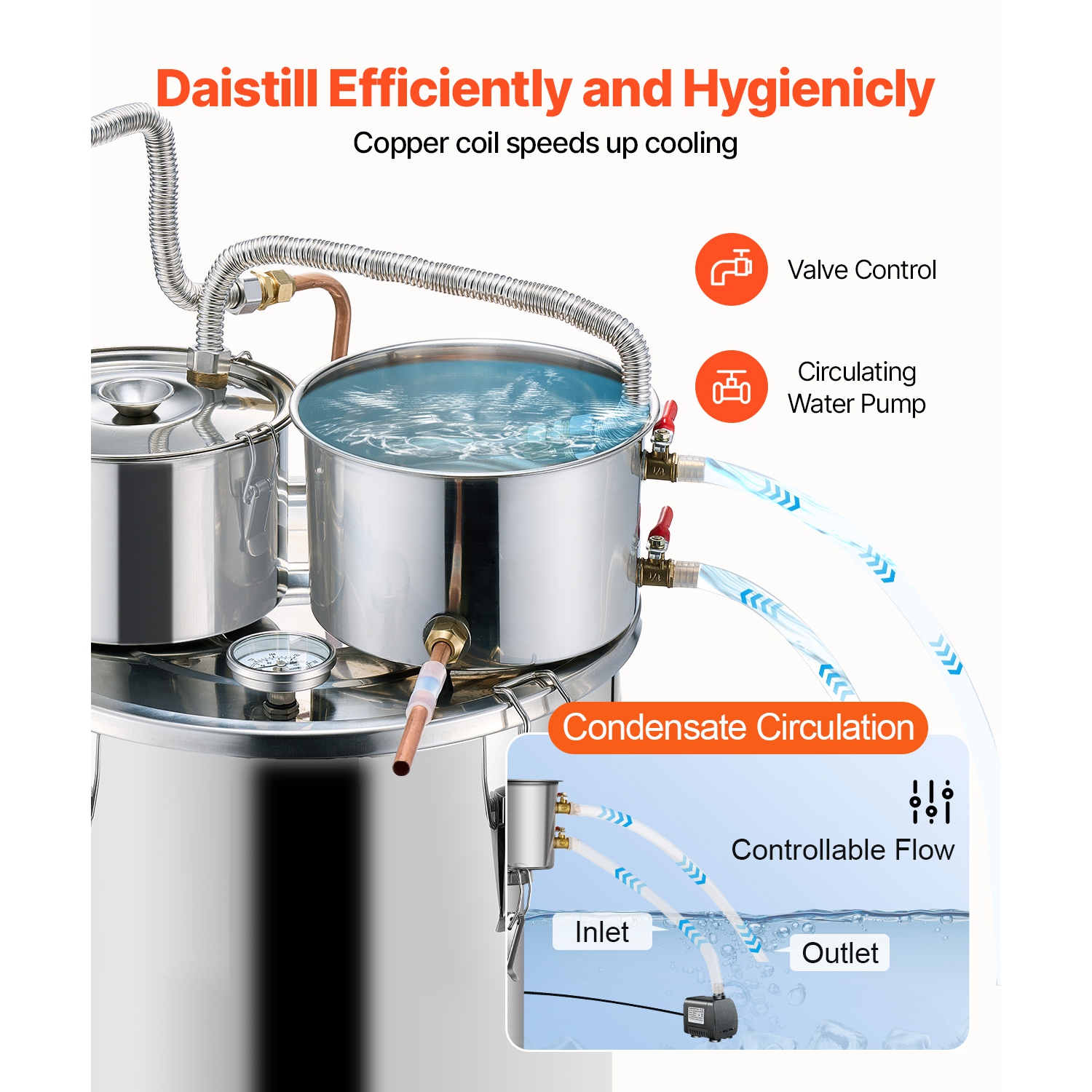 Daistill Efficiently and Hygienicly

Copper coil speeds up cooling

Valve Control

Circulating Water Pump

Condensate Circulation

Controllable Flow

Inlet

Outlet