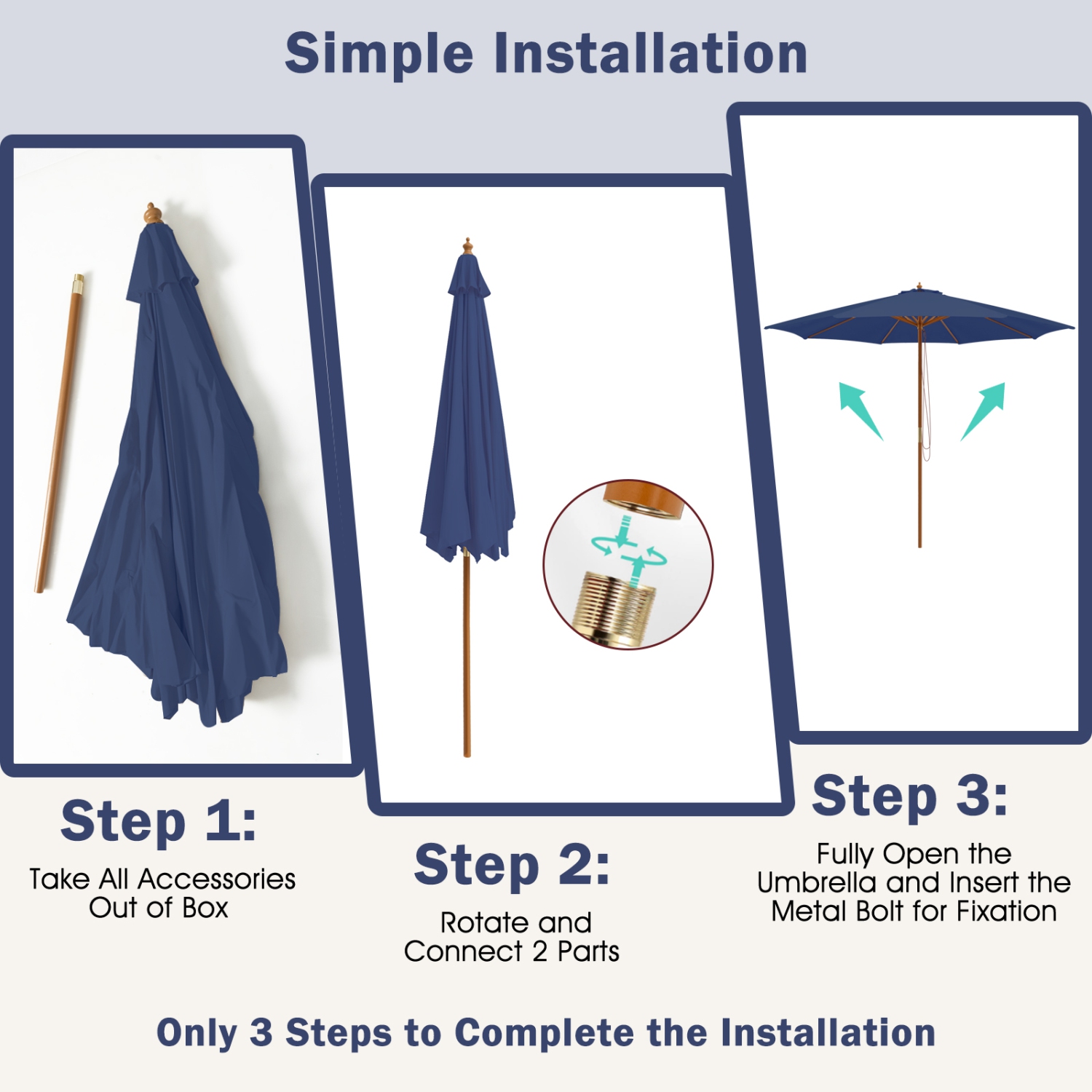 Simple Installation

Step 1:
Take All Accessories Out of Box

Step 2:
Rotate and Connect 2 Parts

Step 3:
Fully Open the Umbrella and Insert the Metal Bolt for Fixation

Only 3 Steps to Complete the Installation