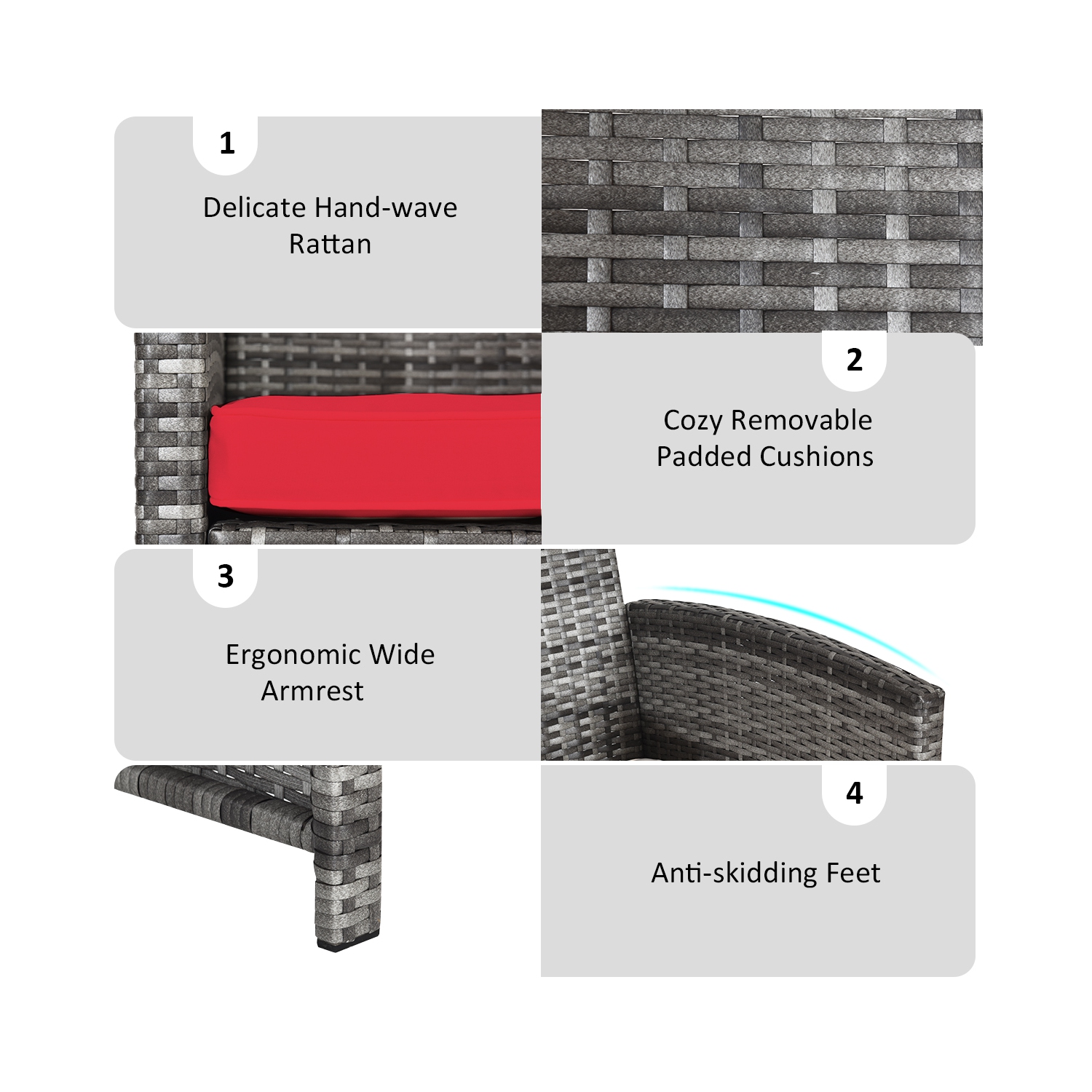 1

Delicate Hand-wave Rattan

2

Cozy Removable Padded Cushions

3

Ergonomic Wide Armrest

4

Anti-skidding Feet