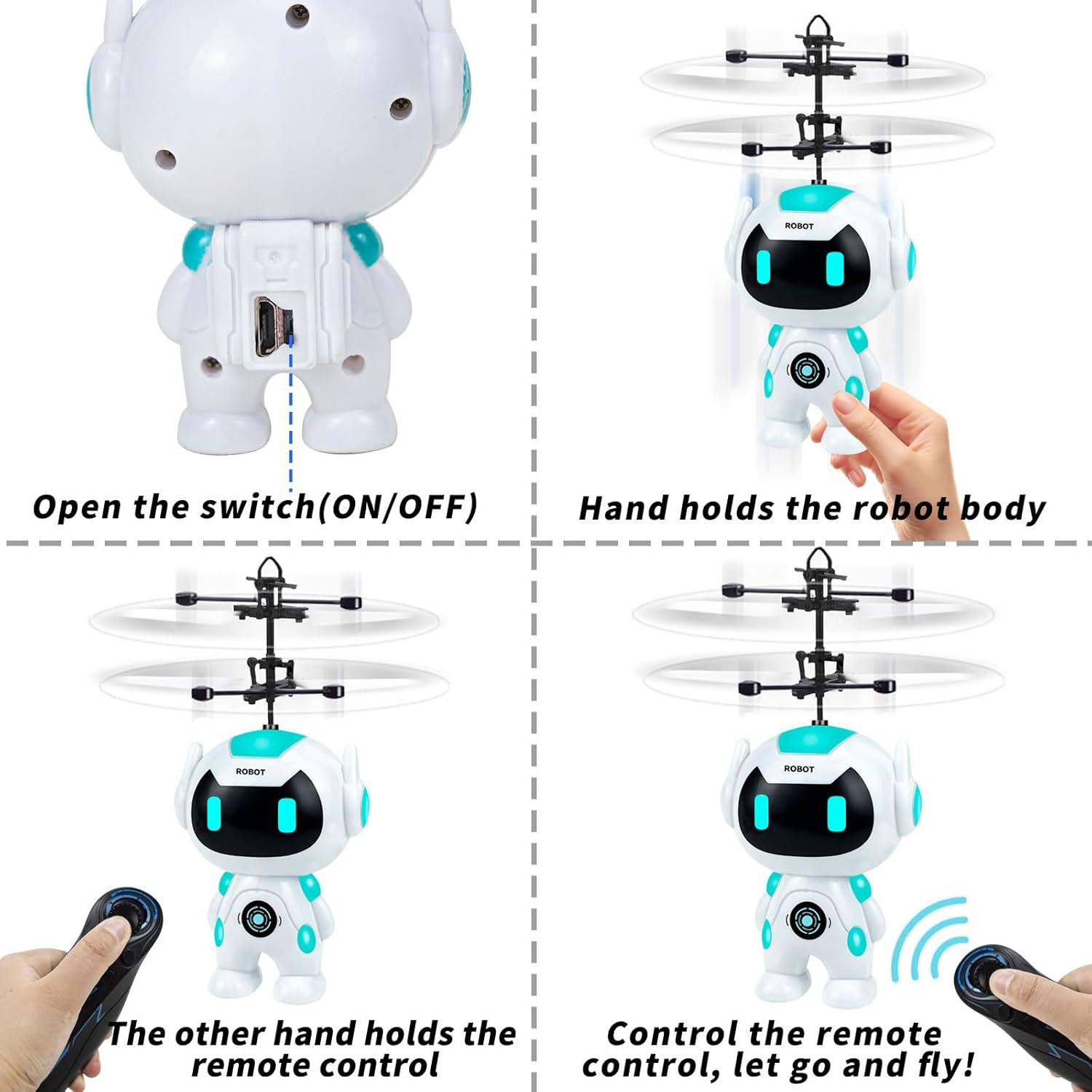 Open the switch(ON/OFF)

ROBOT

Hand holds the robot body

ROBOT

The other hand holds the remote control

ROBOT

Control the remote control, let go and fly!