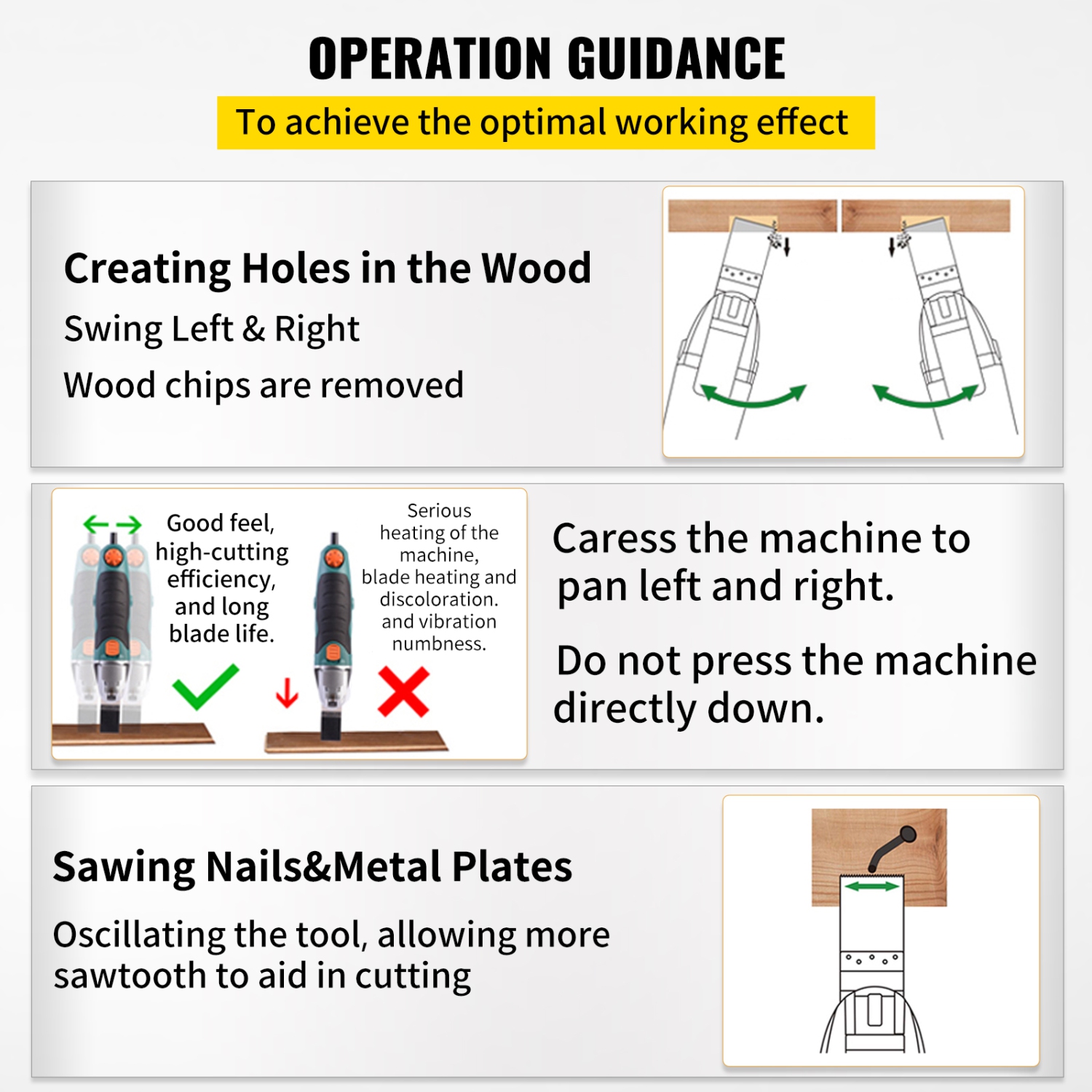 OPERATION GUIDANCE

To achieve the optimal working effect

Creating Holes in the Wood

Swing Left & Right

Wood chips are removed

Good feel, high-cutting efficiency, and long blade life.

Serious heating of the machine, blade heating and discoloration. and vibration numbness.

Caress the machine to pan left and right.

Do not press the machine directly down.

Sawing Nails&Metal Plates

Oscillating the tool, allowing more sawtooth to aid in cutting