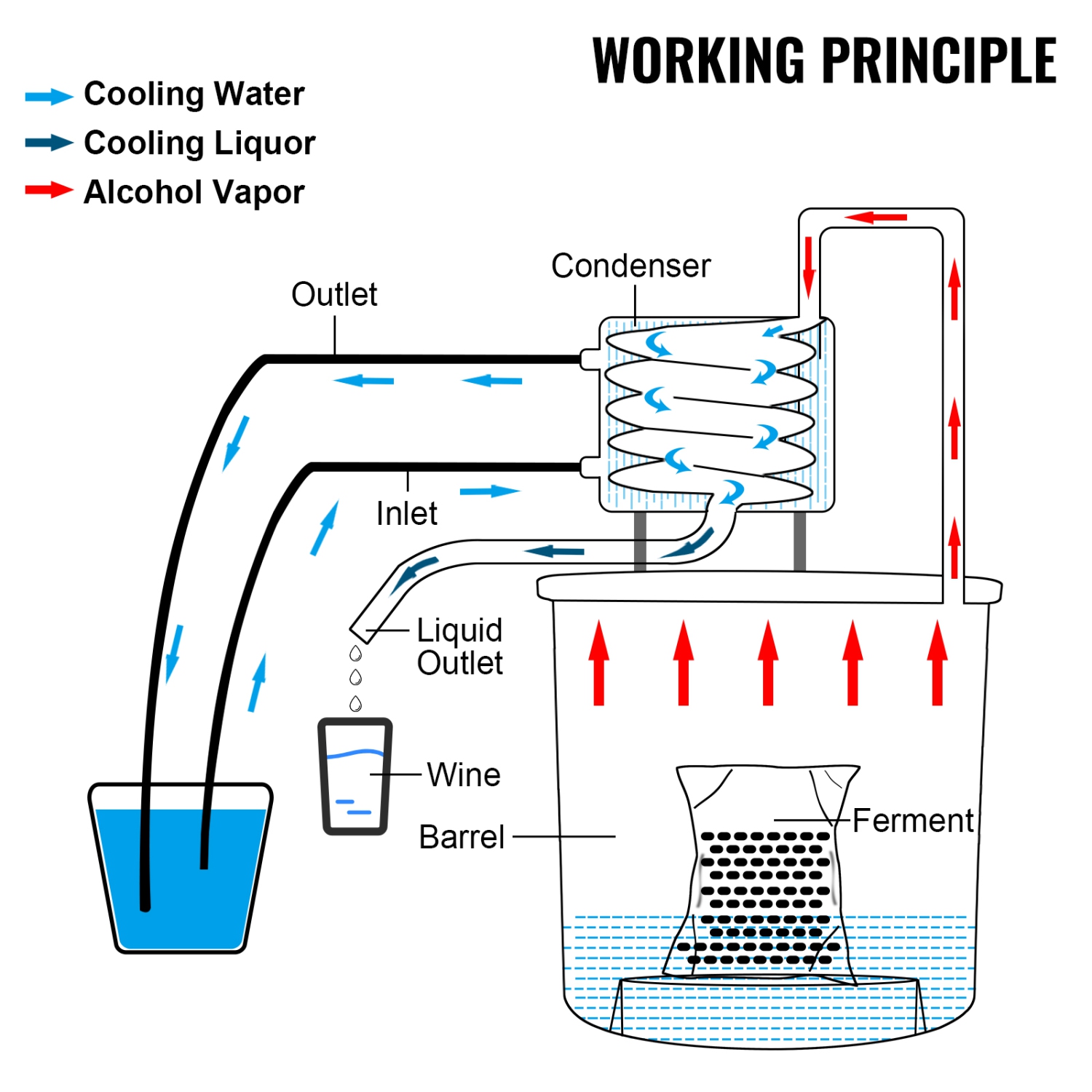 WORKING PRINCIPLE

Cooling Water
Cooling Liquor
Alcohol Vapor

Outlet

Condenser

Inlet

Liquid Outlet

Wine

Barrel

Ferment