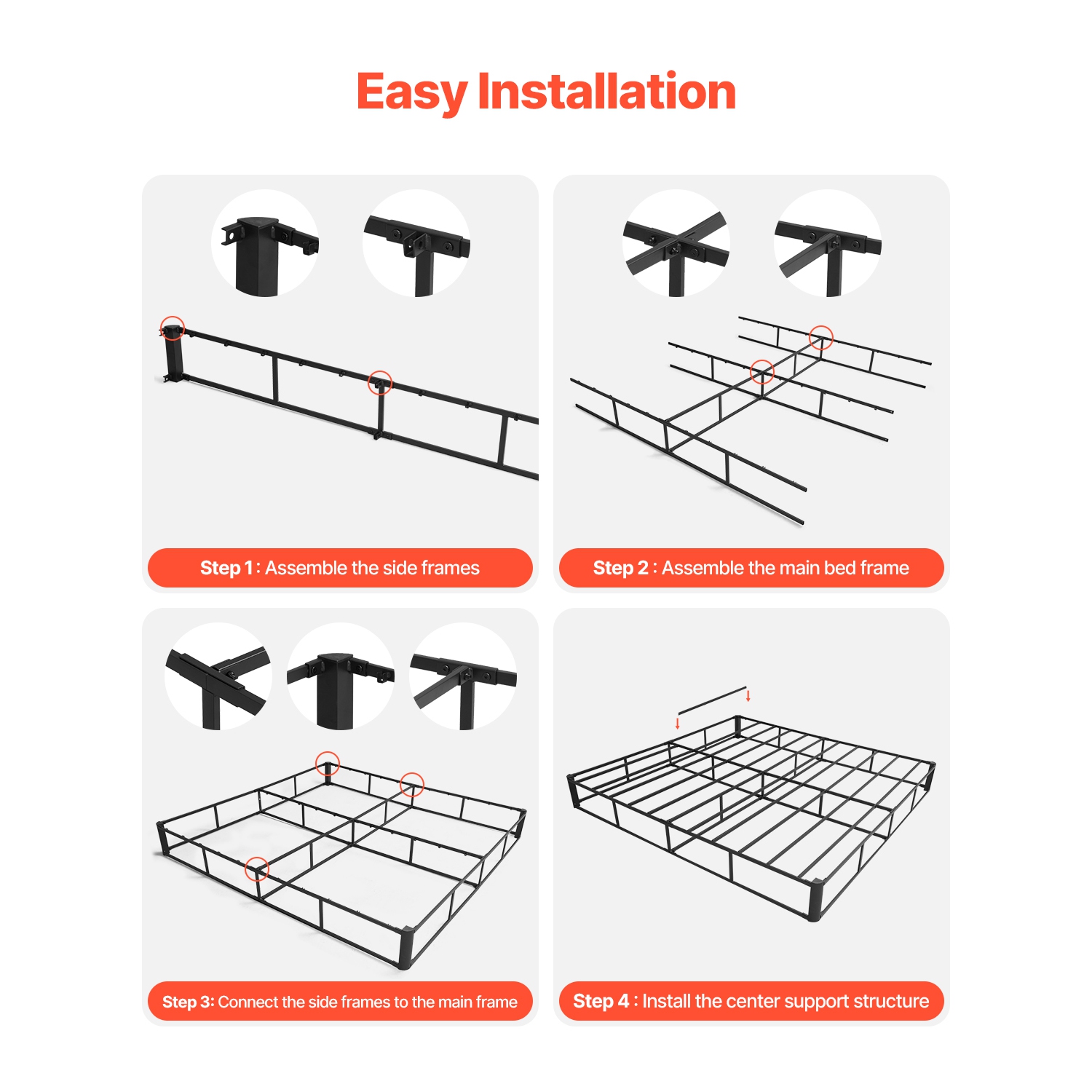 Easy Installation

Step 1 : Assemble the side frames

Step 2 : Assemble the main bed frame

Step 3: Connect the side frames to the main frame

Step 4 : Install the center support structure