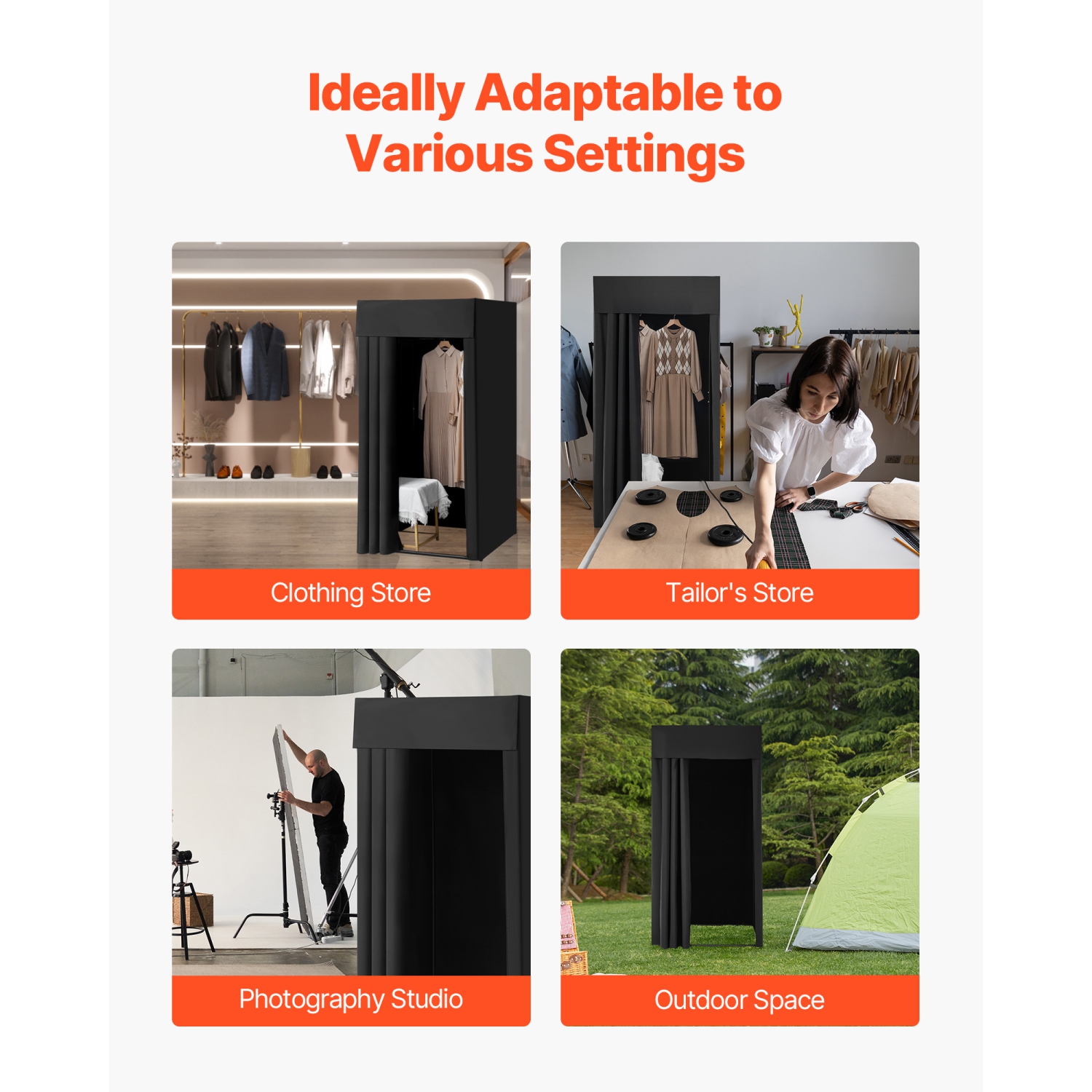 Ideally Adaptable to Various Settings

Clothing Store

Tailor's Store

Photography Studio

Outdoor Space