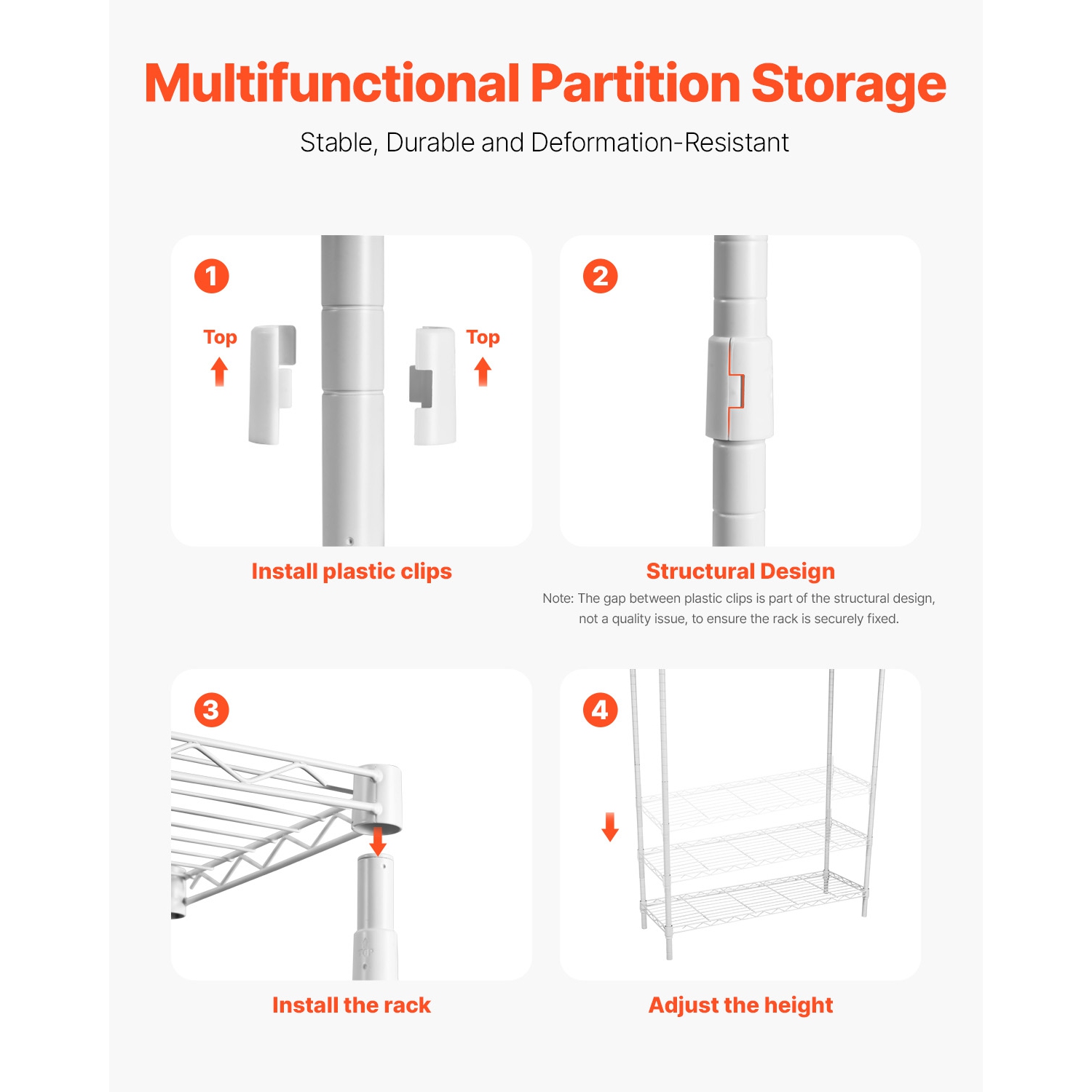 Multifunctional Partition Storage

Stable, Durable and Deformation-Resistant

1

Top

Top

Install plastic clips

2

Structural Design

Note: The gap between plastic clips is part of the structural design, not a quality issue, to ensure the rack is securely fixed.

3

TOP

Install the rack

4

Adjust the height