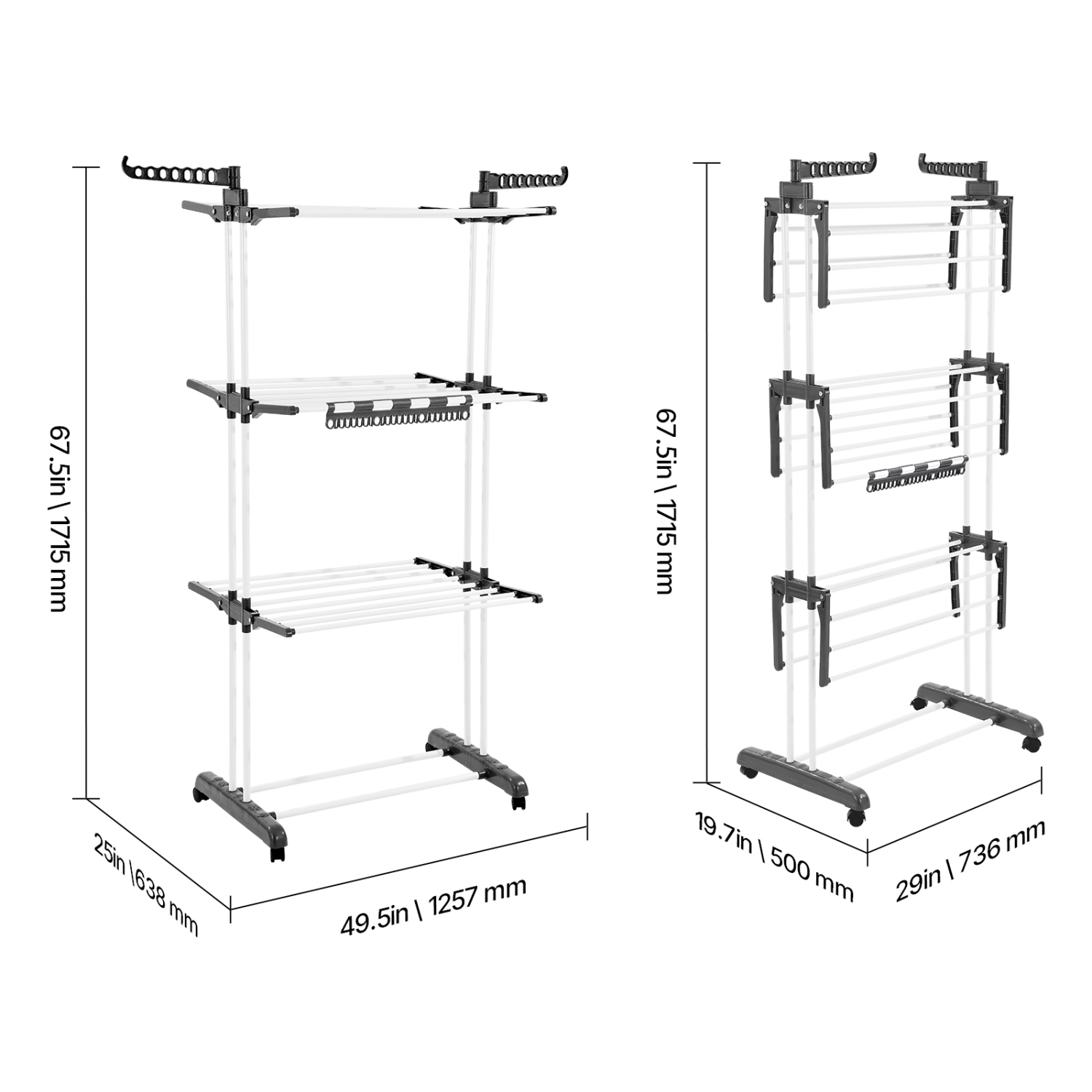 67.5in \ 1715 mm

25in \638 mm

49.5in \ 1257 mm

67.5in \ 1715 mm

19.7in \ 500 mm

29in \ 736 mm