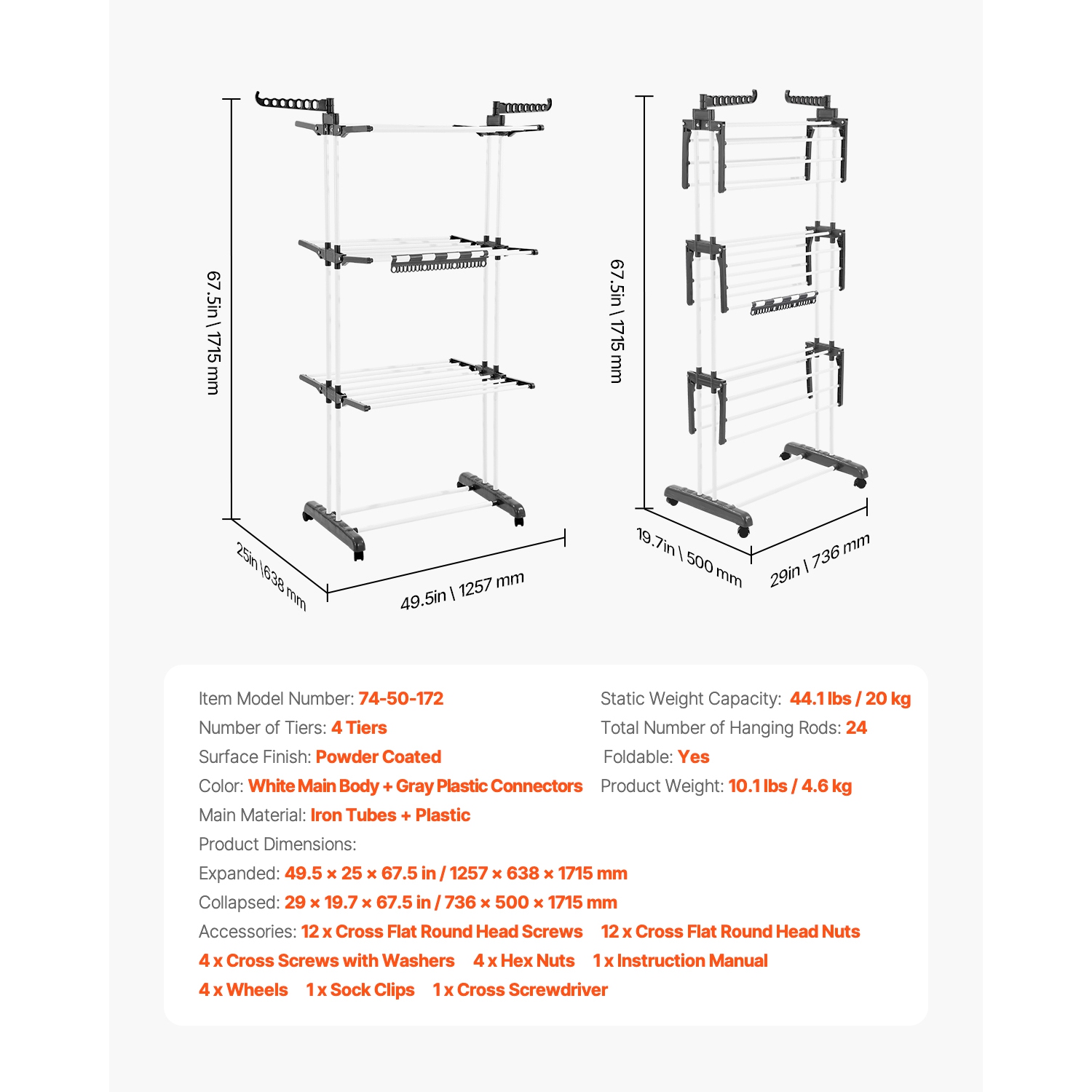 67.5in \ 1715 mm

25in \ 638 mm

49.5in \ 1257 mm

67.5in \ 1715 mm

19.7in \ 500 mm

29in \ 736 mm

Item Model Number: 74-50-172

Number of Tiers: 4 Tiers

Surface Finish: Powder Coated

Color: White Main Body + Gray Plastic Connectors

Main Material: Iron Tubes + Plastic

Static Weight Capacity: 44.1 lbs / 20 kg

Total Number of Hanging Rods: 24

Foldable: Yes

Product Weight: 10.1 lbs / 4.6 kg

Product Dimensions:

Expanded: 49.5 × 25 × 67.5 in / 1257 × 638 × 1715 mm

Collapsed: 29 × 19.7 × 67.5 in / 736 × 500 × 1715 mm

Accessories: 12 x Cross Flat Round Head Screws 12 x Cross Flat Round Head Nuts 4 x Cross Screws with Washers 4 x Hex Nuts 1 x Instruction Manual 4 x Wheels 1 x Sock Clips 1 x Cross Screwdriver