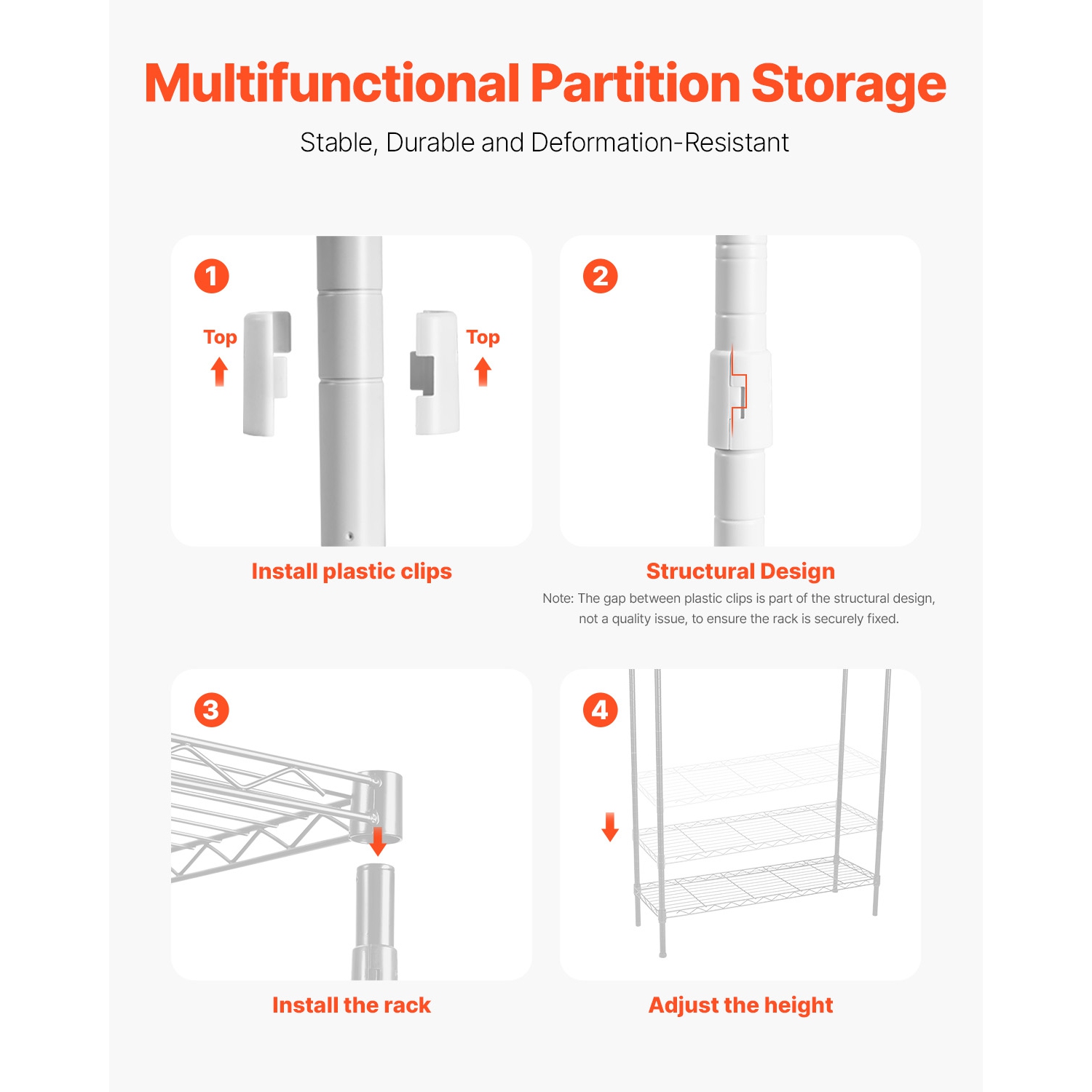 Multifunctional Partition Storage

Stable, Durable and Deformation-Resistant

1

Top

Top

Install plastic clips

2

Structural Design

Note: The gap between plastic clips is part of the structural design, not a quality issue, to ensure the rack is securely fixed.

3

Install the rack

4

Adjust the height