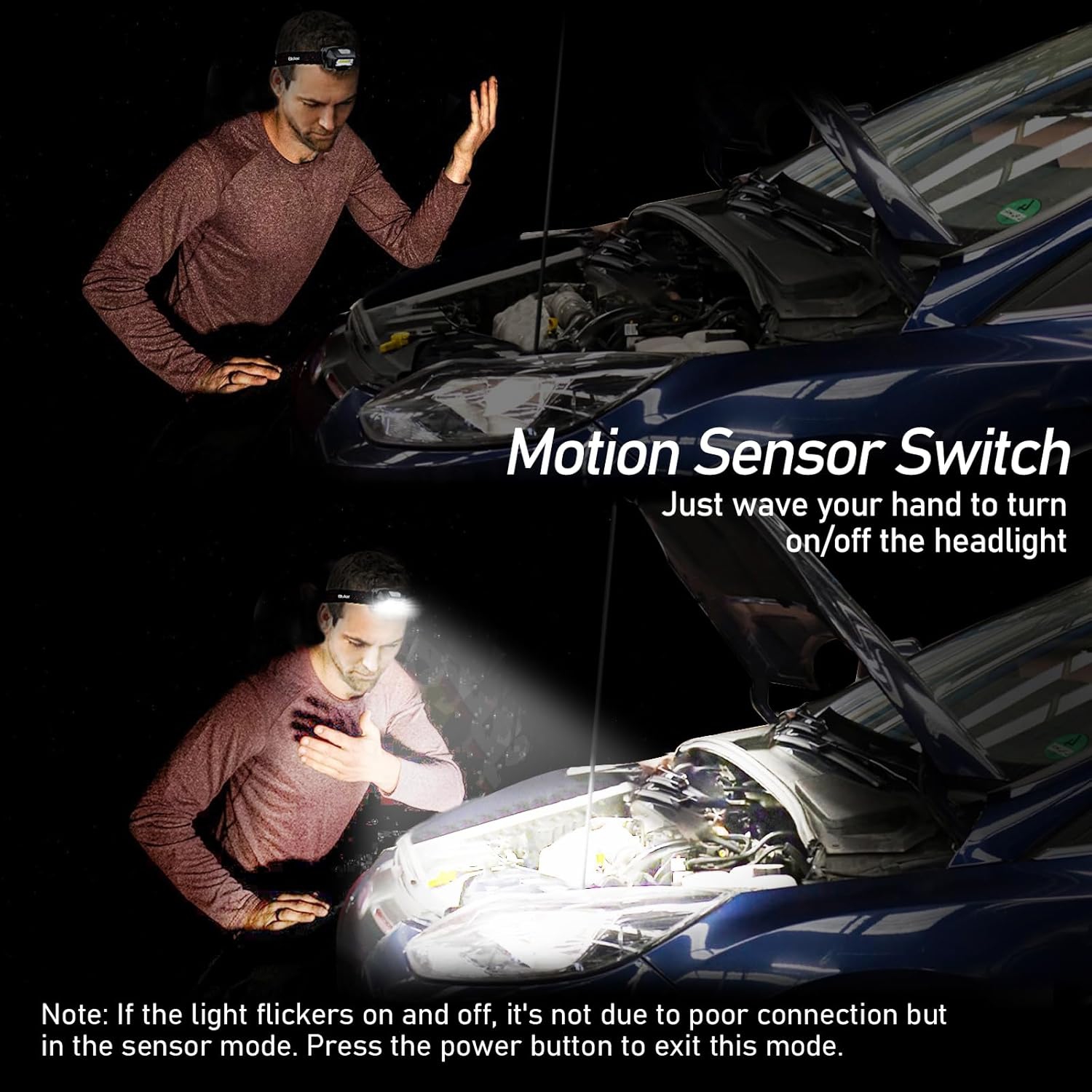 Motion Sensor Switch

Just wave your hand to turn on/off the headlight

Note: If the light flickers on and off, it's not due to poor connection but in the sensor mode. Press the power button to exit this mode.