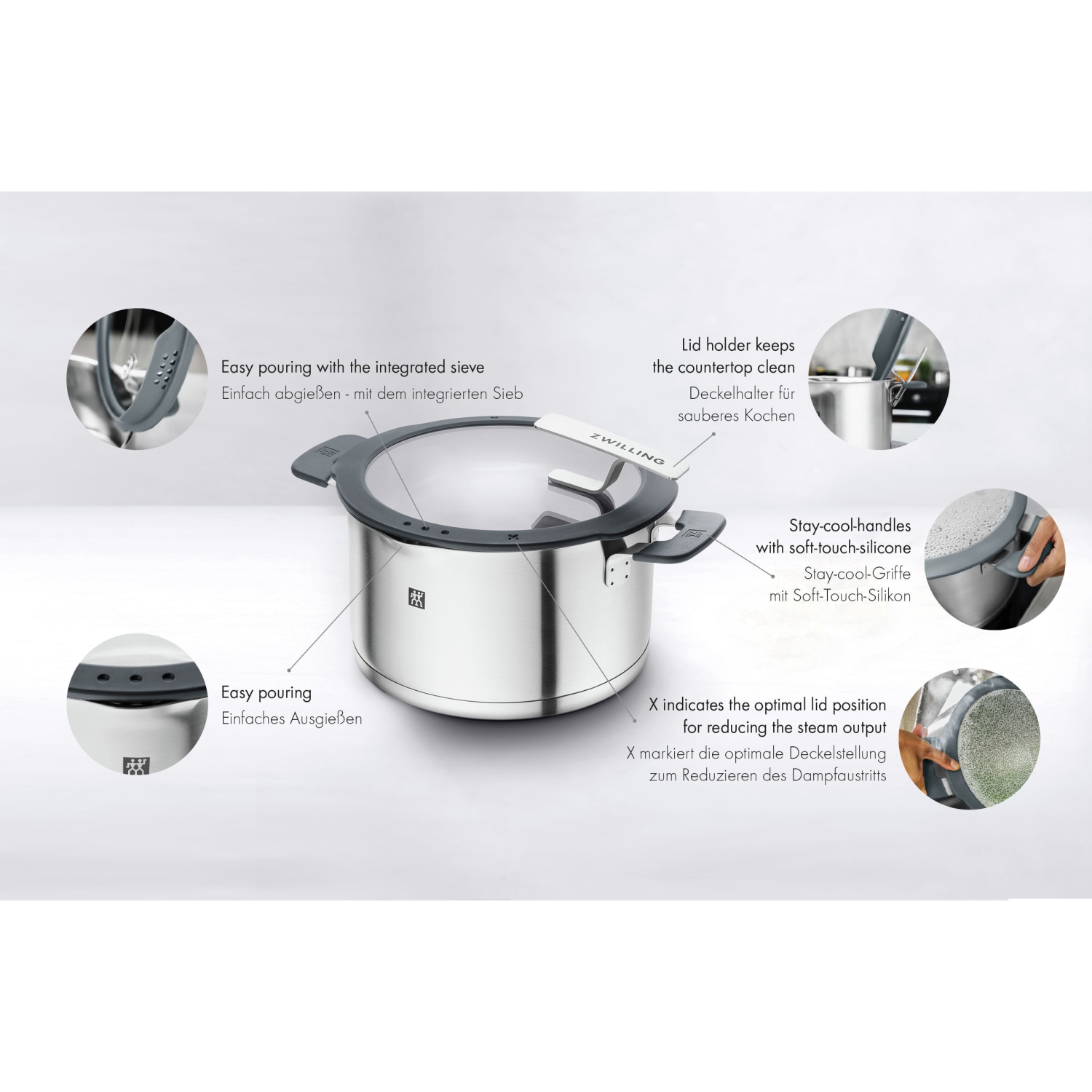 Easy pouring with the integrated sieve
Einfach abgießen - mit dem integrierten Sieb

Lid holder keeps the countertop clean
Deckelhalter für sauberes Kochen

ZWILLING

Stay-cool-handles with soft-touch-silicone
Stay-cool-Griffe mit Soft-Touch-Silikon

Easy pouring
Einfaches Ausgießen

X indicates the optimal lid position for reducing the steam output
X markiert die optimale Deckelstellung zum Reduzieren des Dampfaustritts