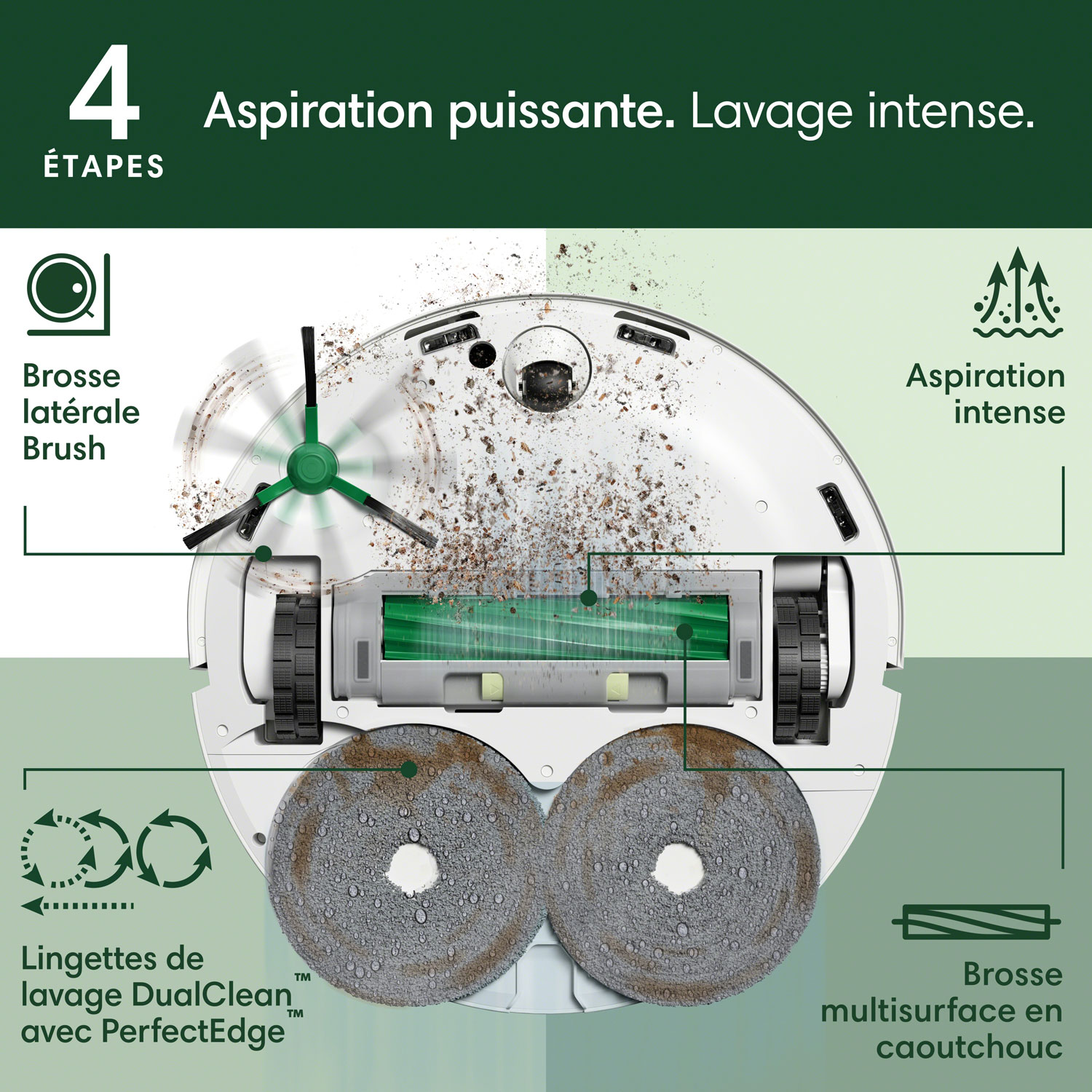 4 ÉTAPES

Aspiration puissante. Lavage intense.

Brosse latérale Brush

Aspiration intense

Lingettes de lavage DualClean™ avec PerfectEdge™

Brosse multisurface en caoutchouc