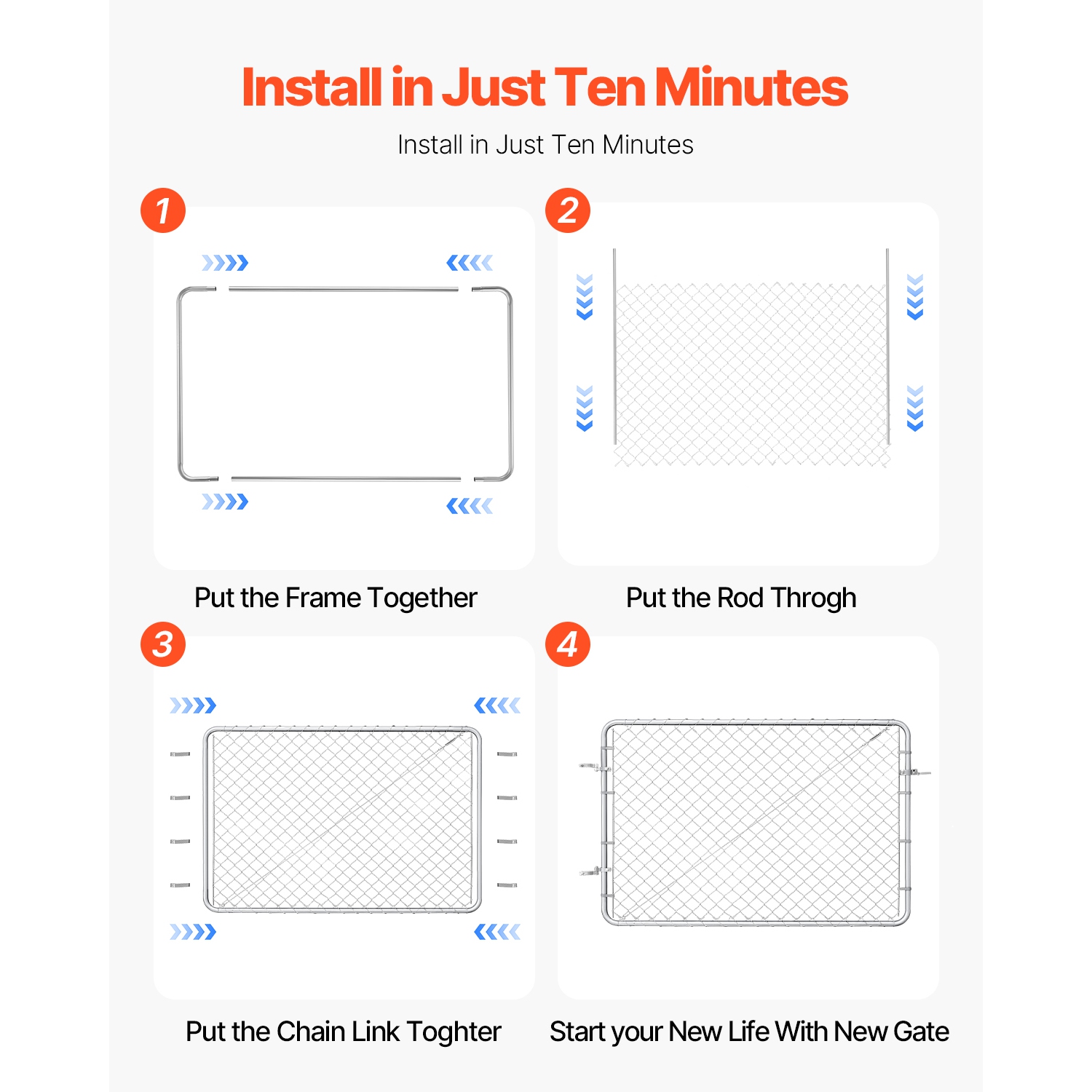 Install in Just Ten Minutes

Install in Just Ten Minutes

1

Put the Frame Together

2

Put the Rod Throgh

3

Put the Chain Link Toghter

4

Start your New Life With New Gate