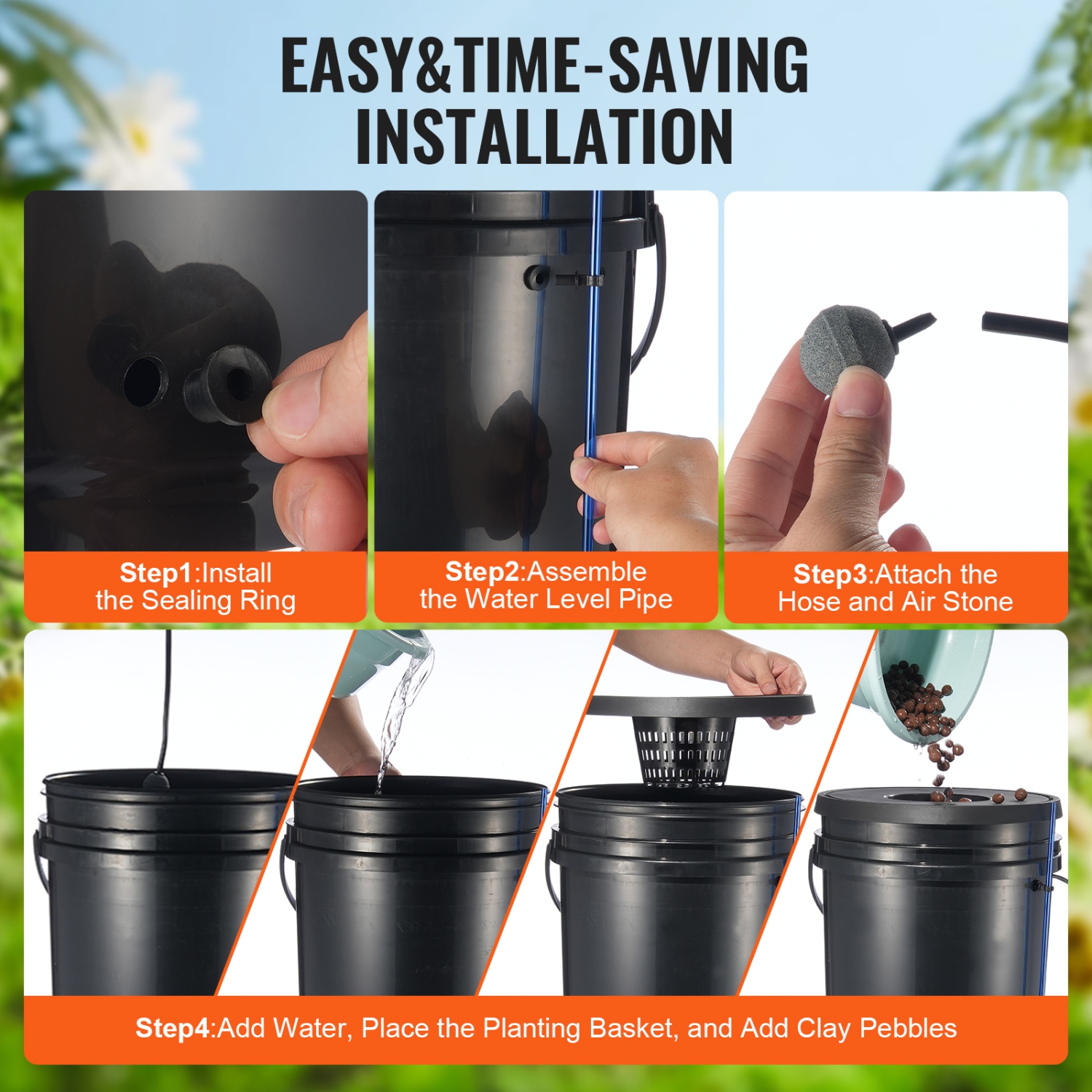 EASY&TIME-SAVING INSTALLATION

Step1:Install the Sealing Ring

Step2:Assemble the Water Level Pipe

Step3:Attach the Hose and Air Stone

Step4:Add Water, Place the Planting Basket, and Add Clay Pebbles