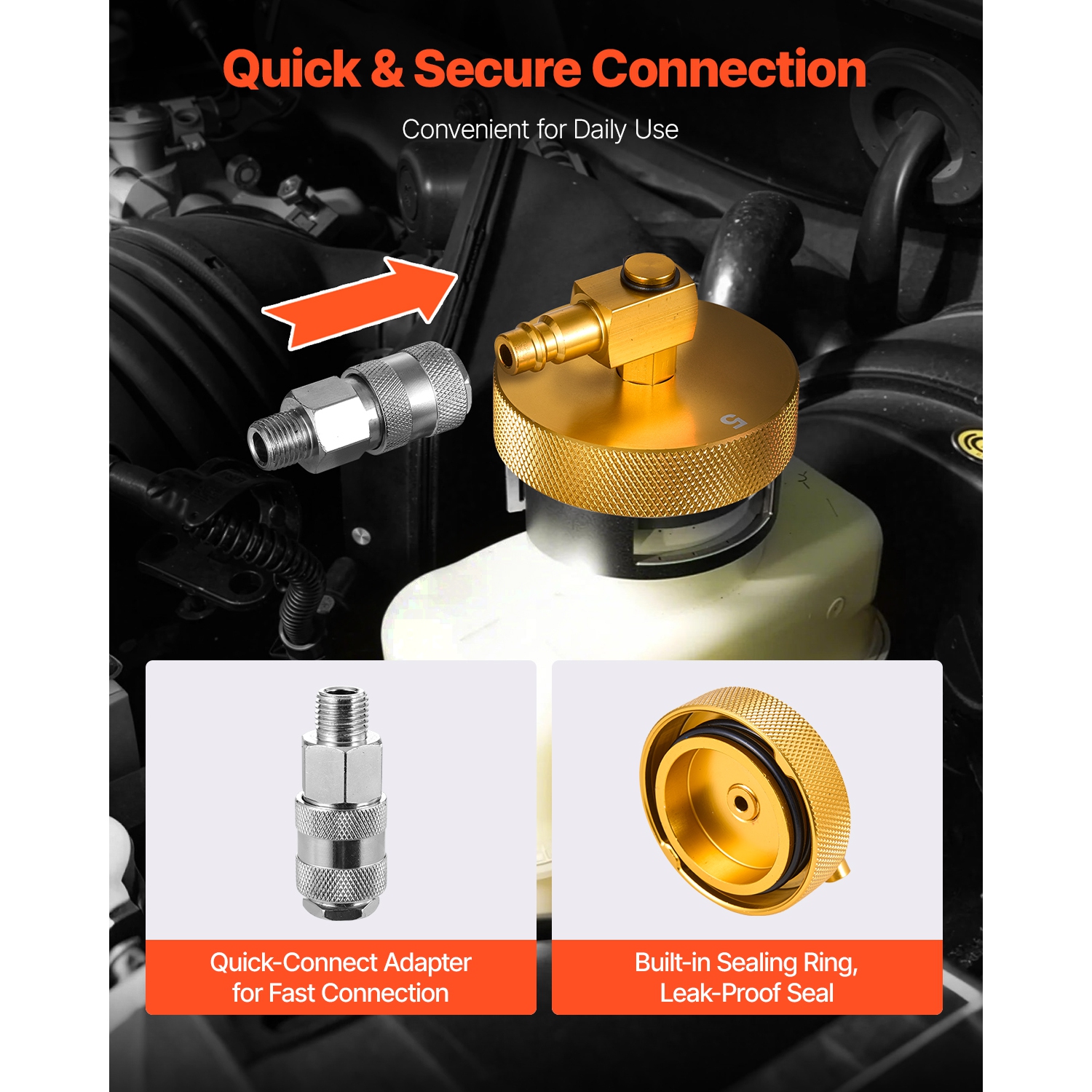 Quick & Secure Connection

Convenient for Daily Use

Quick-Connect Adapter for Fast Connection

Built-in Sealing Ring, Leak-Proof Seal