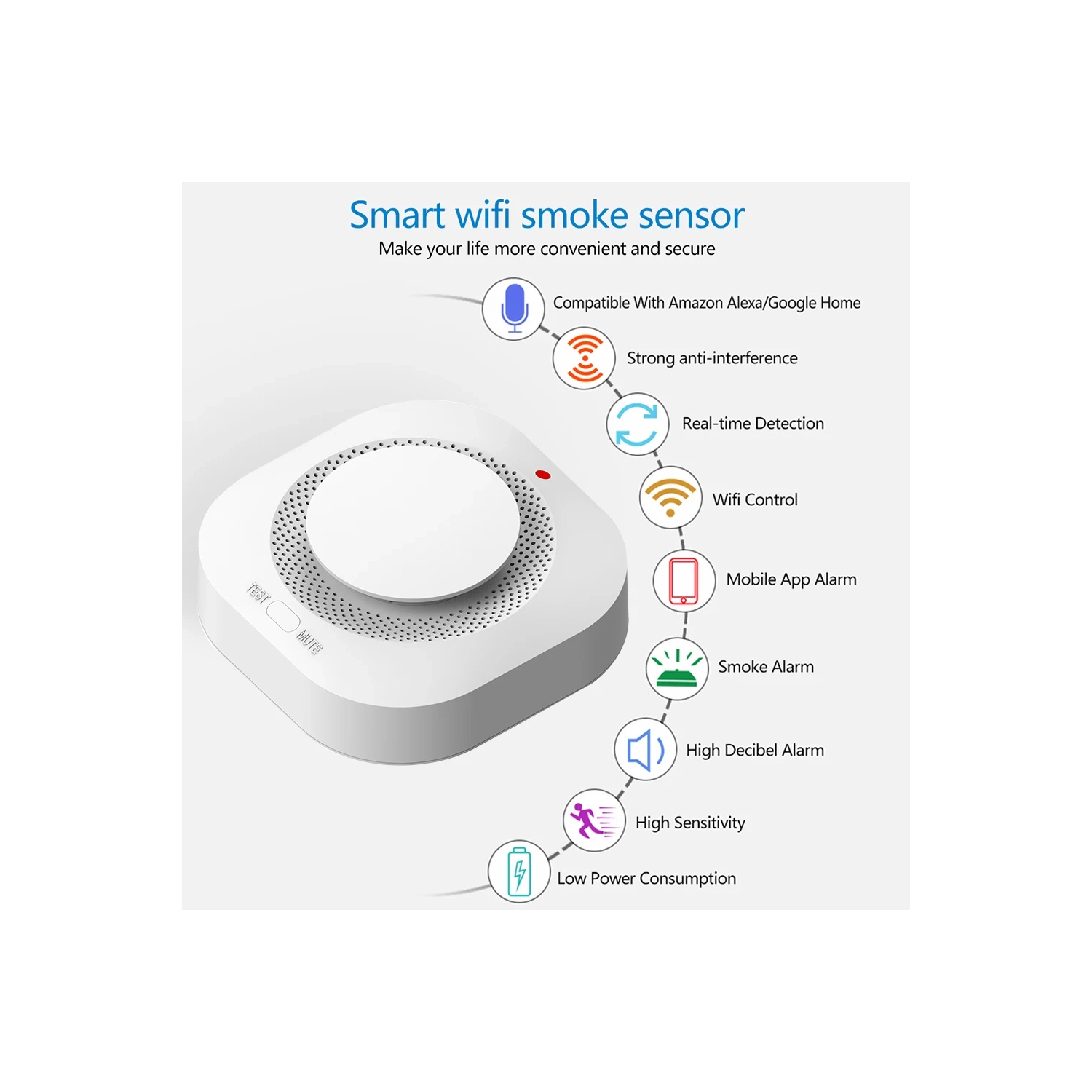 Smart wifi smoke sensor

Make your life more convenient and secure

Compatible With Amazon Alexa/Google Home

Strong anti-interference

Real-time Detection

Wifi Control

Mobile App Alarm

Smoke Alarm

High Decibel Alarm

High Sensitivity

Low Power Consumption

TEST

MUTE