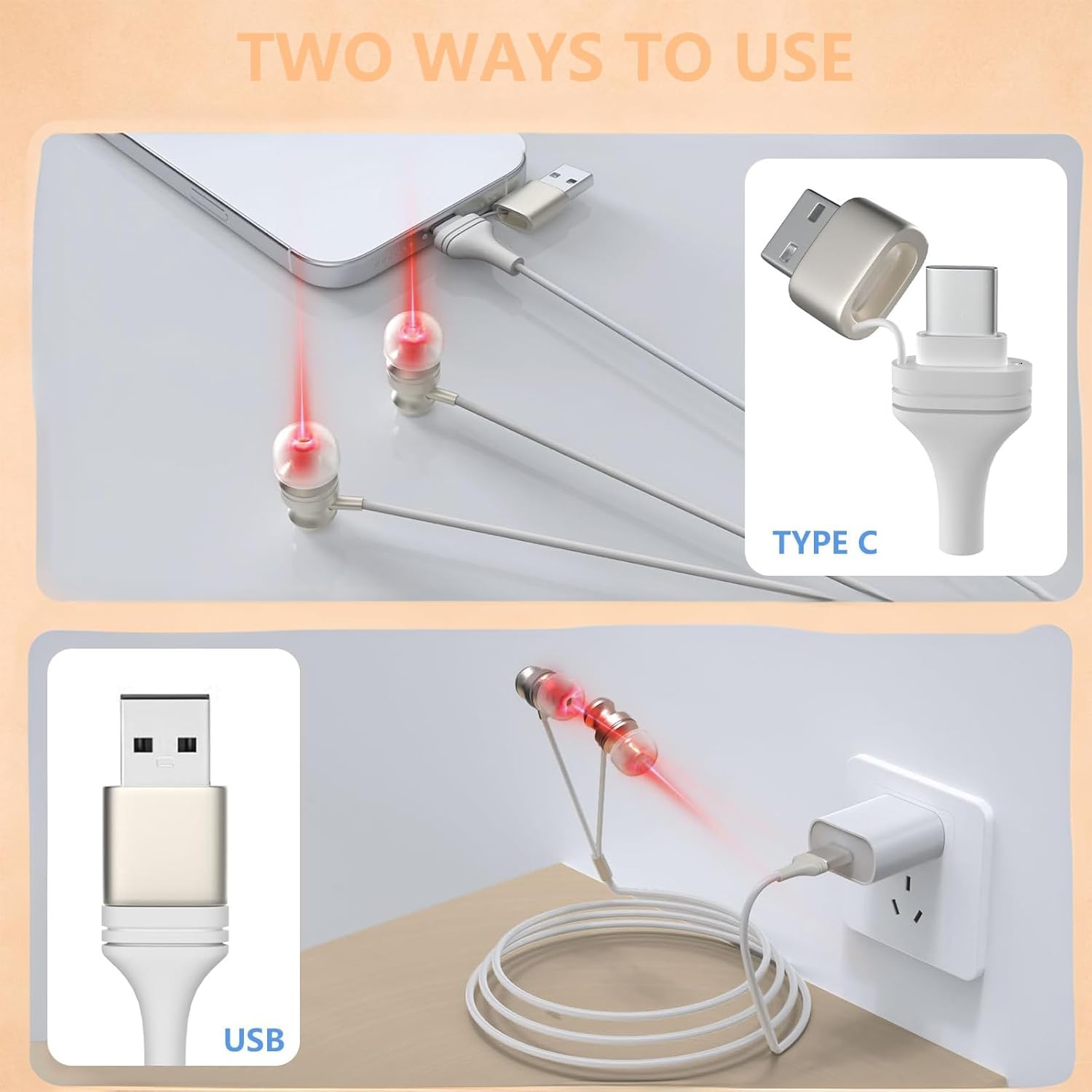 TWO WAYS TO USE

TYPE C

USB