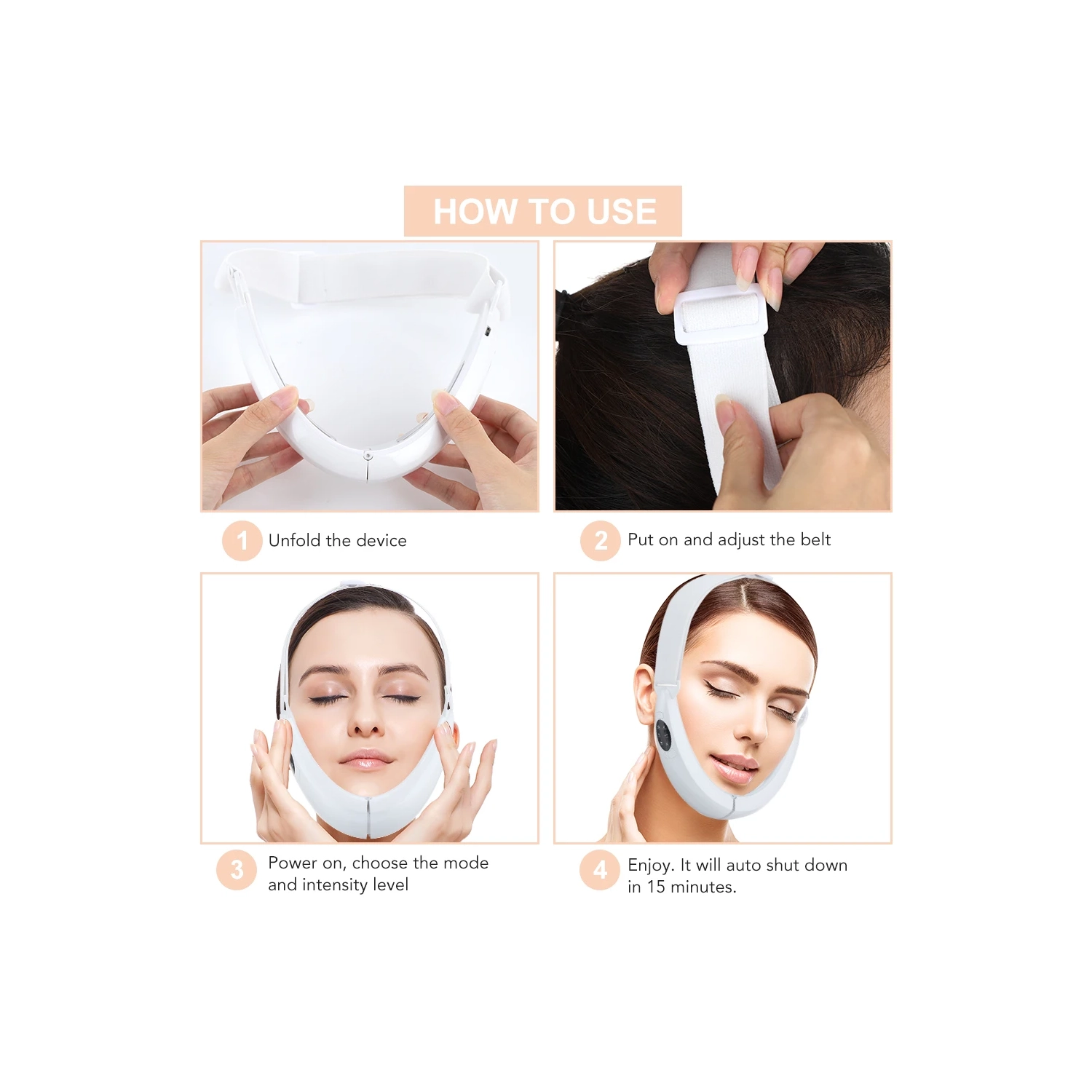 HOW TO USE

1 Unfold the device

2 Put on and adjust the belt

3 Power on, choose the mode and intensity level

4 Enjoy. It will auto shut down in 15 minutes.