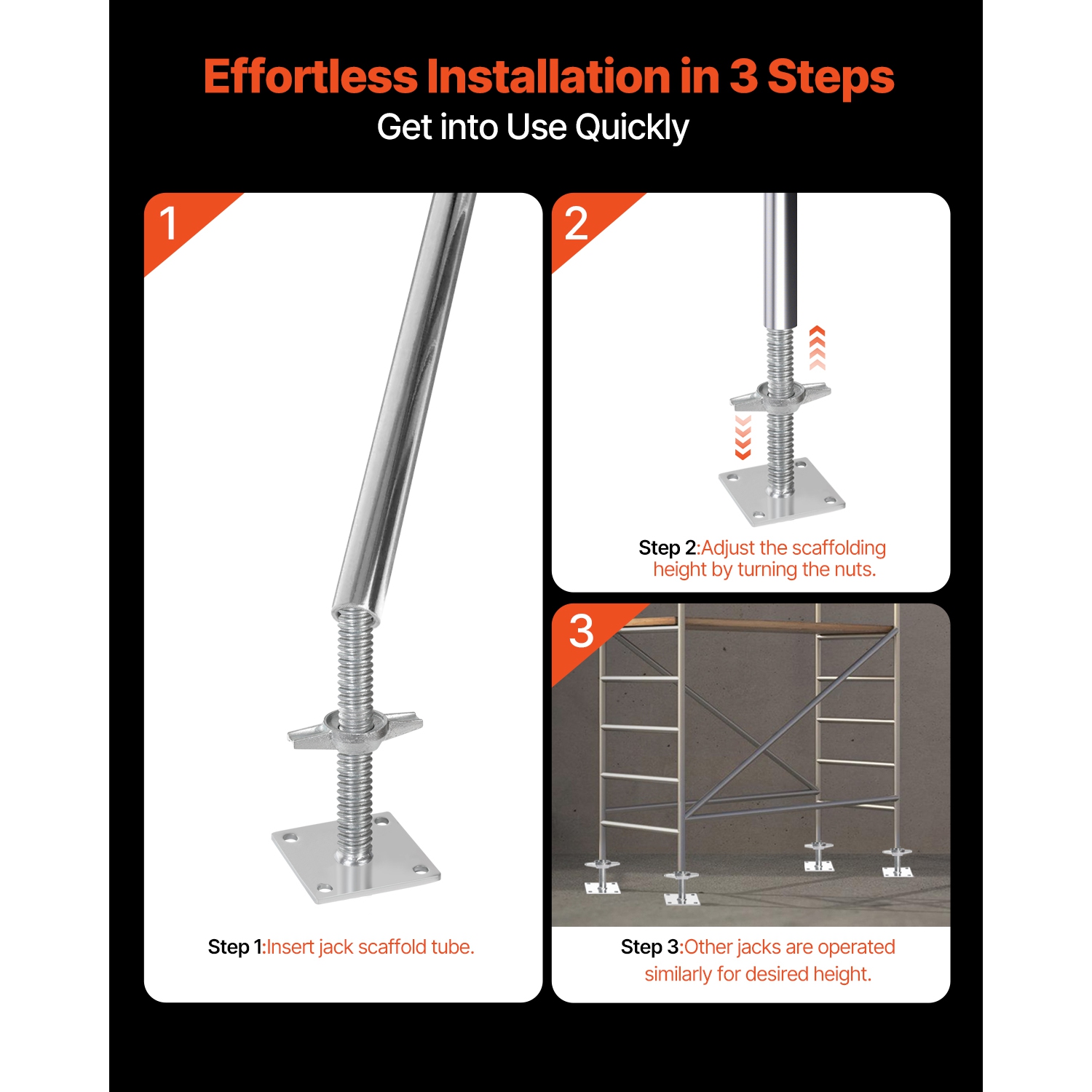 Effortless Installation in 3 Steps
Get into Use Quickly

1

Step 1:Insert jack scaffold tube.

2

Step 2:Adjust the scaffolding height by turning the nuts.

3

Step 3:Other jacks are operated similarly for desired height.