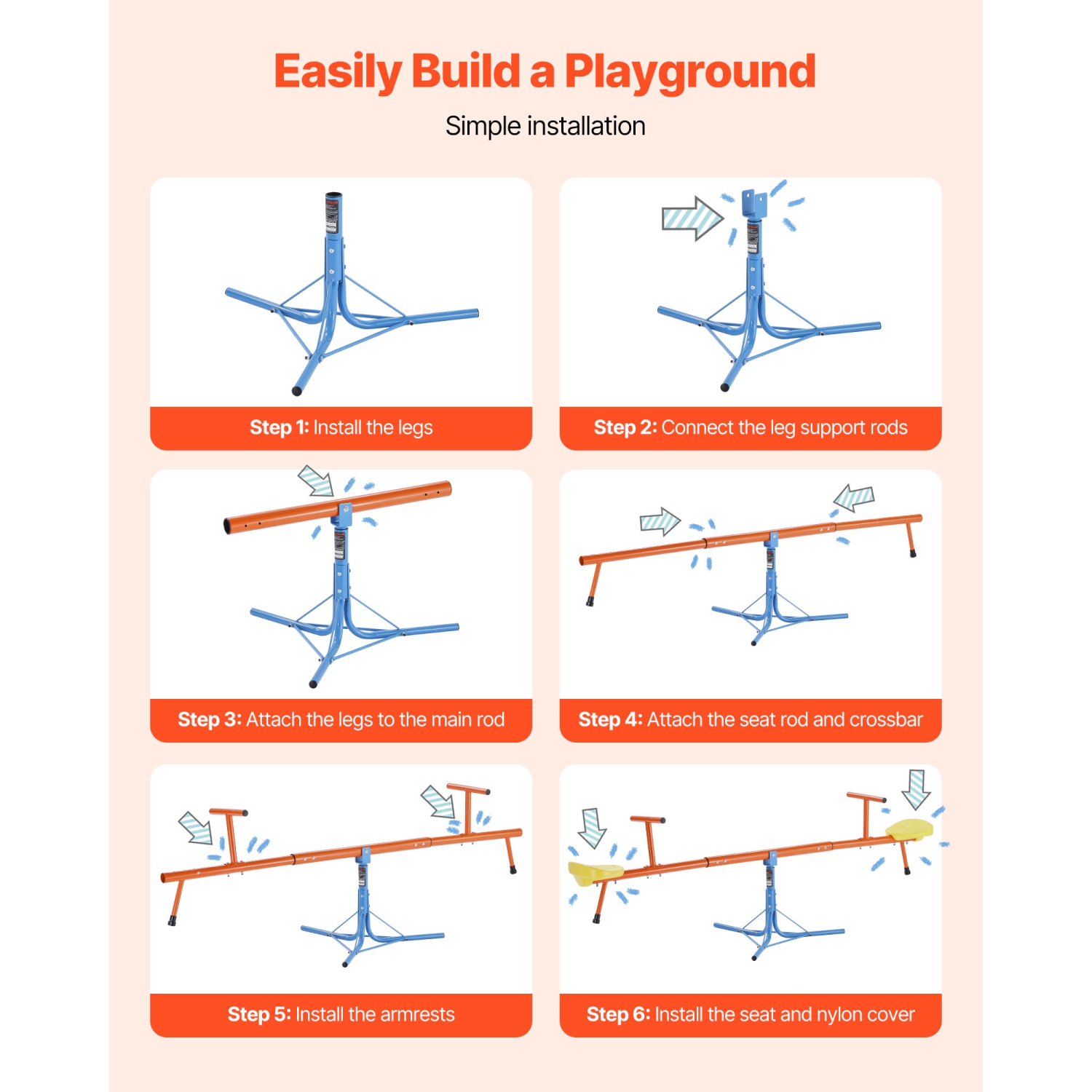 Easily Build a Playground

Simple installation

Step 1: Install the legs

Step 2: Connect the leg support rods

Step 3: Attach the legs to the main rod

Step 4: Attach the seat rod and crossbar

Step 5: Install the armrests

Step 6: Install the seat and nylon cover