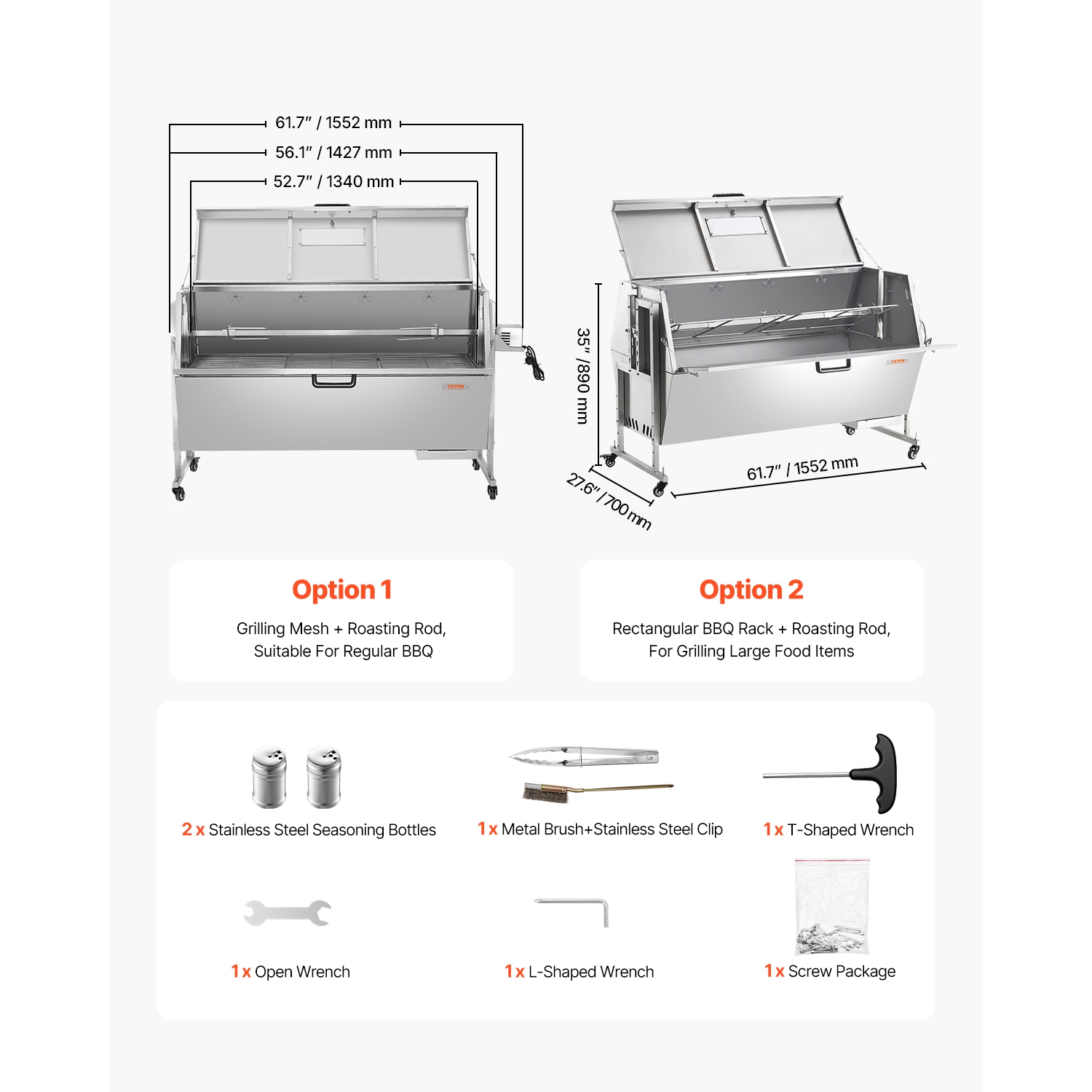 61.7" / 1552 mm
56.1" / 1427 mm
52.7" / 1340 mm

VEVOR

35" / 890 mm
27.6" / 700 mm
61.7" / 1552 mm

VEVOR

Option 1
Grilling Mesh + Roasting Rod, Suitable For Regular BBQ

Option 2
Rectangular BBQ Rack + Roasting Rod, For Grilling Large Food Items

2 x Stainless Steel Seasoning Bottles
1 x Metal Brush+Stainless Steel Clip
1 x T-Shaped Wrench
1 x Open Wrench
1 x L-Shaped Wrench
1 x Screw Package