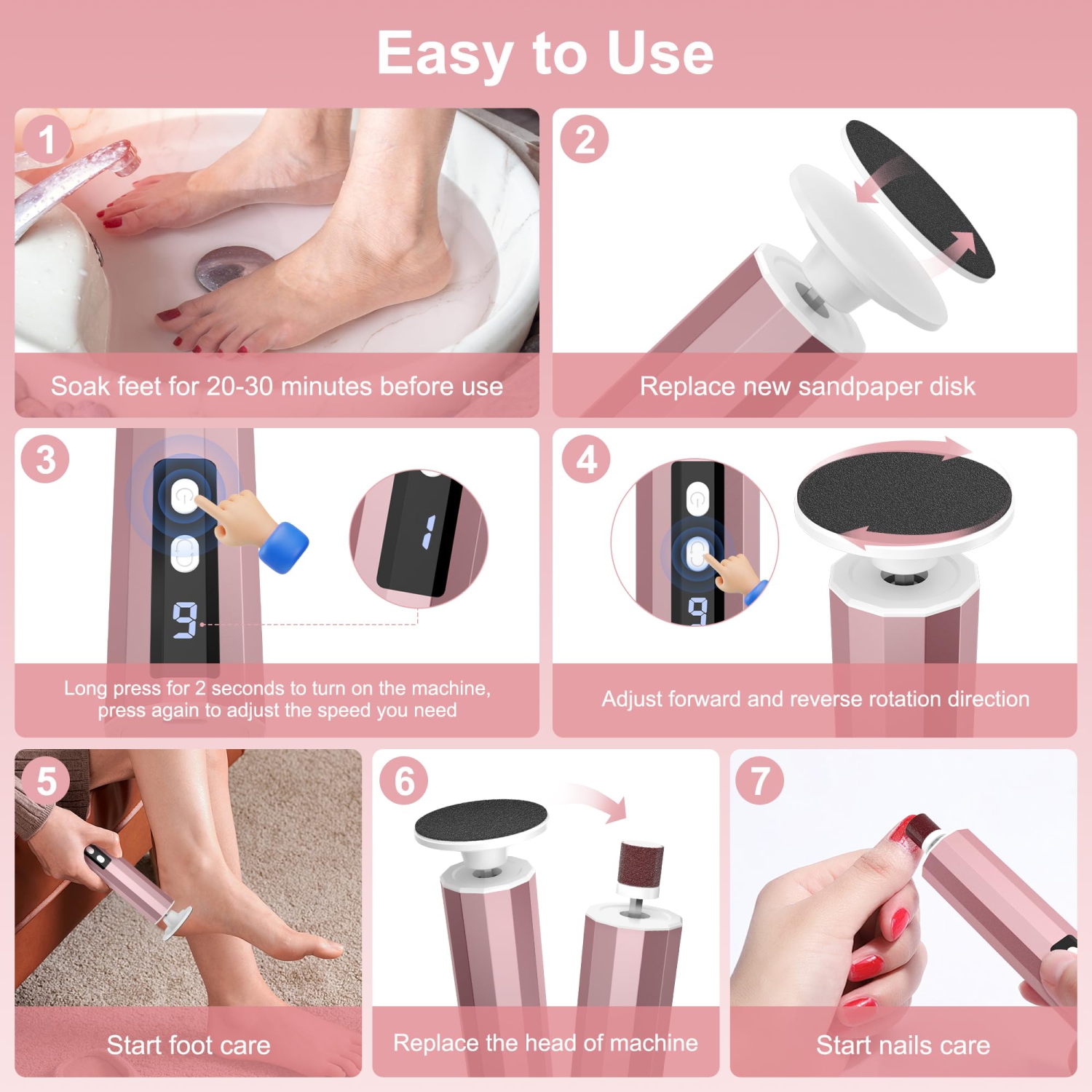 Easy to Use

1

Soak feet for 20-30 minutes before use

2

Replace new sandpaper disk

3

9

1

Long press for 2 seconds to turn on the machine, press again to adjust the speed you need

4

9

Adjust forward and reverse rotation direction

5

Start foot care

6

Replace the head of machine

7

Start nails care