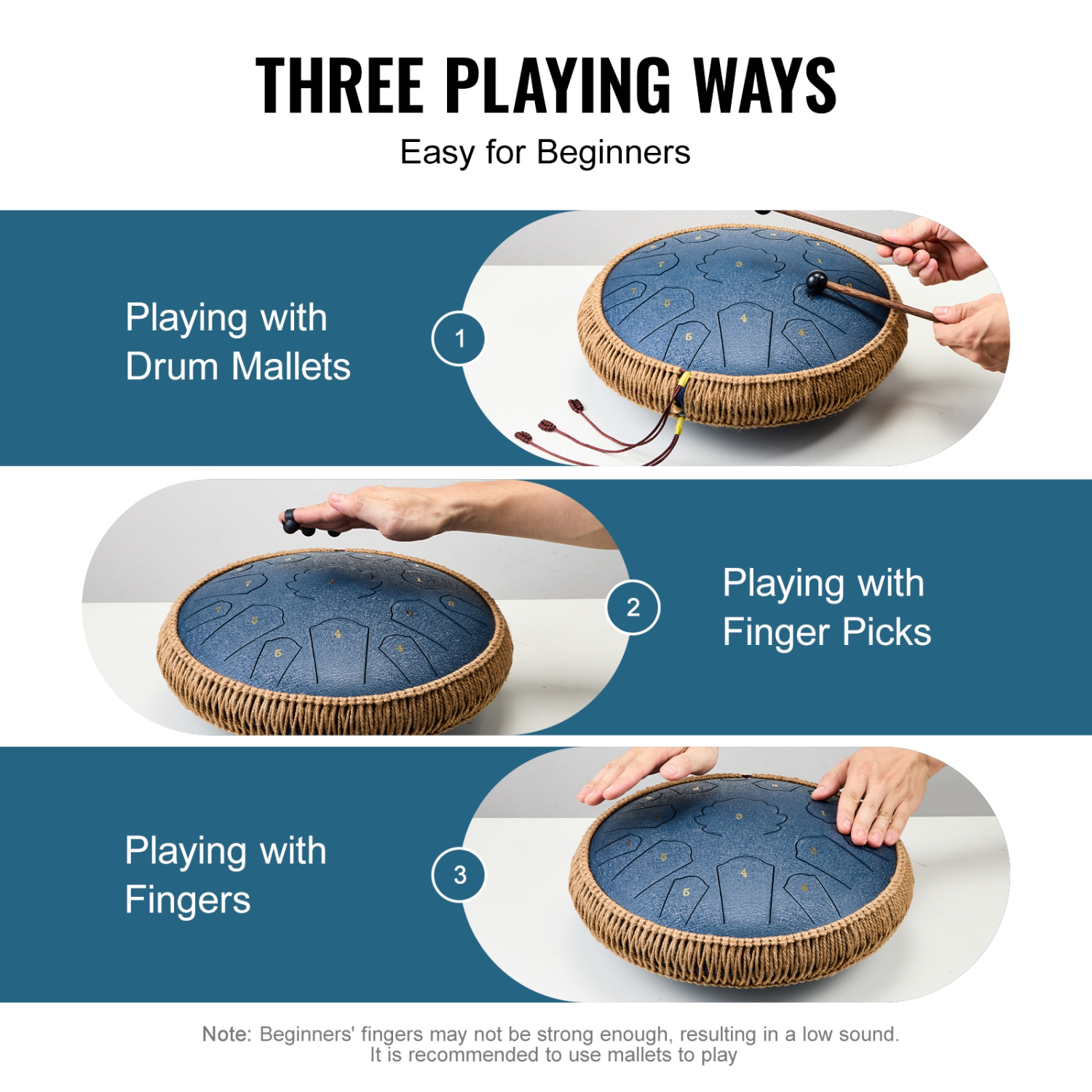 THREE PLAYING WAYS

Easy for Beginners

Playing with Drum Mallets

1

2

Playing with Finger Picks

Playing with Fingers

3

Note: Beginners' fingers may not be strong enough, resulting in a low sound. It is recommended to use mallets to play