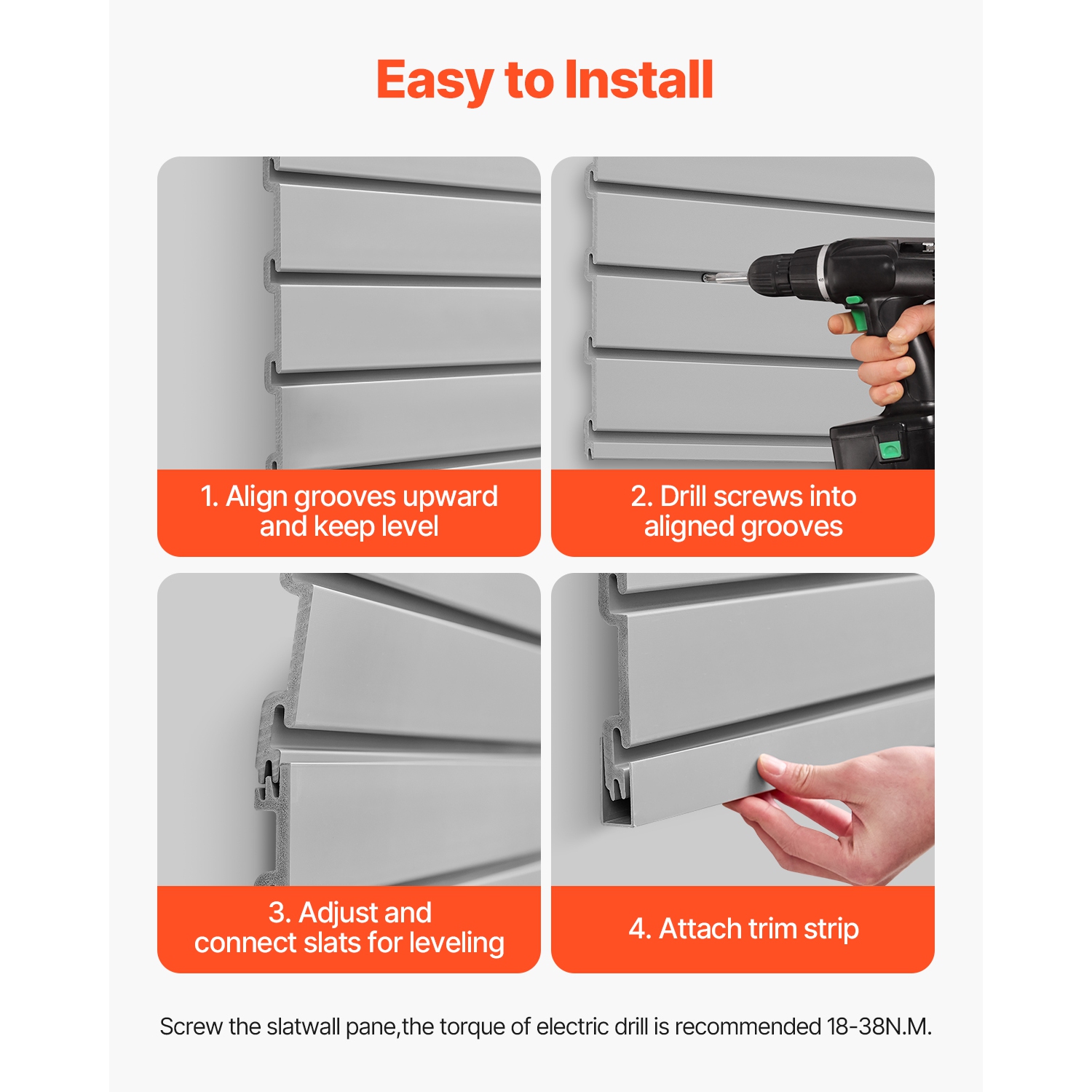 Easy to Install

1. Align grooves upward and keep level

2. Drill screws into aligned grooves

3. Adjust and connect slats for leveling

4. Attach trim strip

Screw the slatwall pane,the torque of electric drill is recommended 18-38N.M.