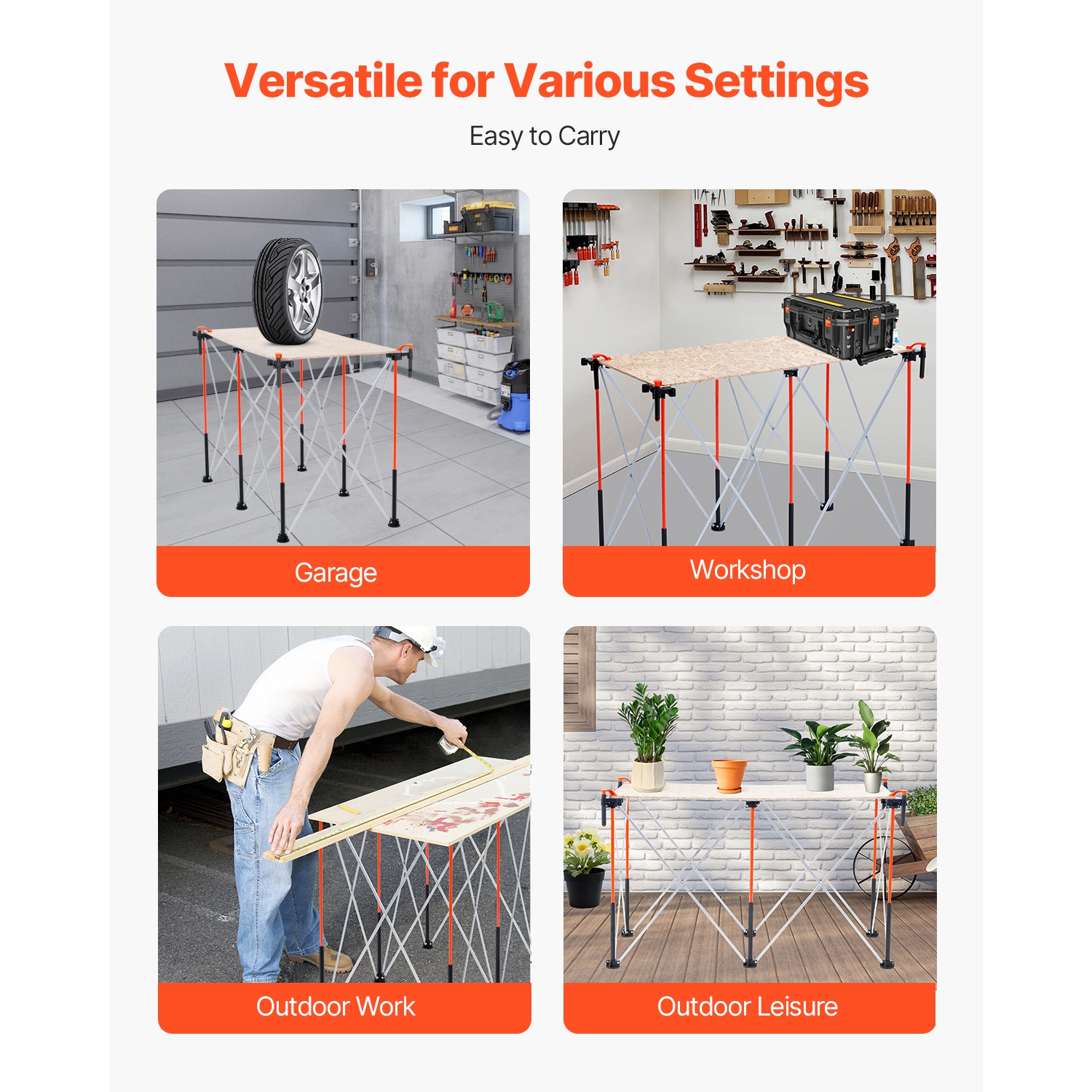 Versatile for Various Settings

Easy to Carry

Garage

Workshop

Outdoor Work

Outdoor Leisure