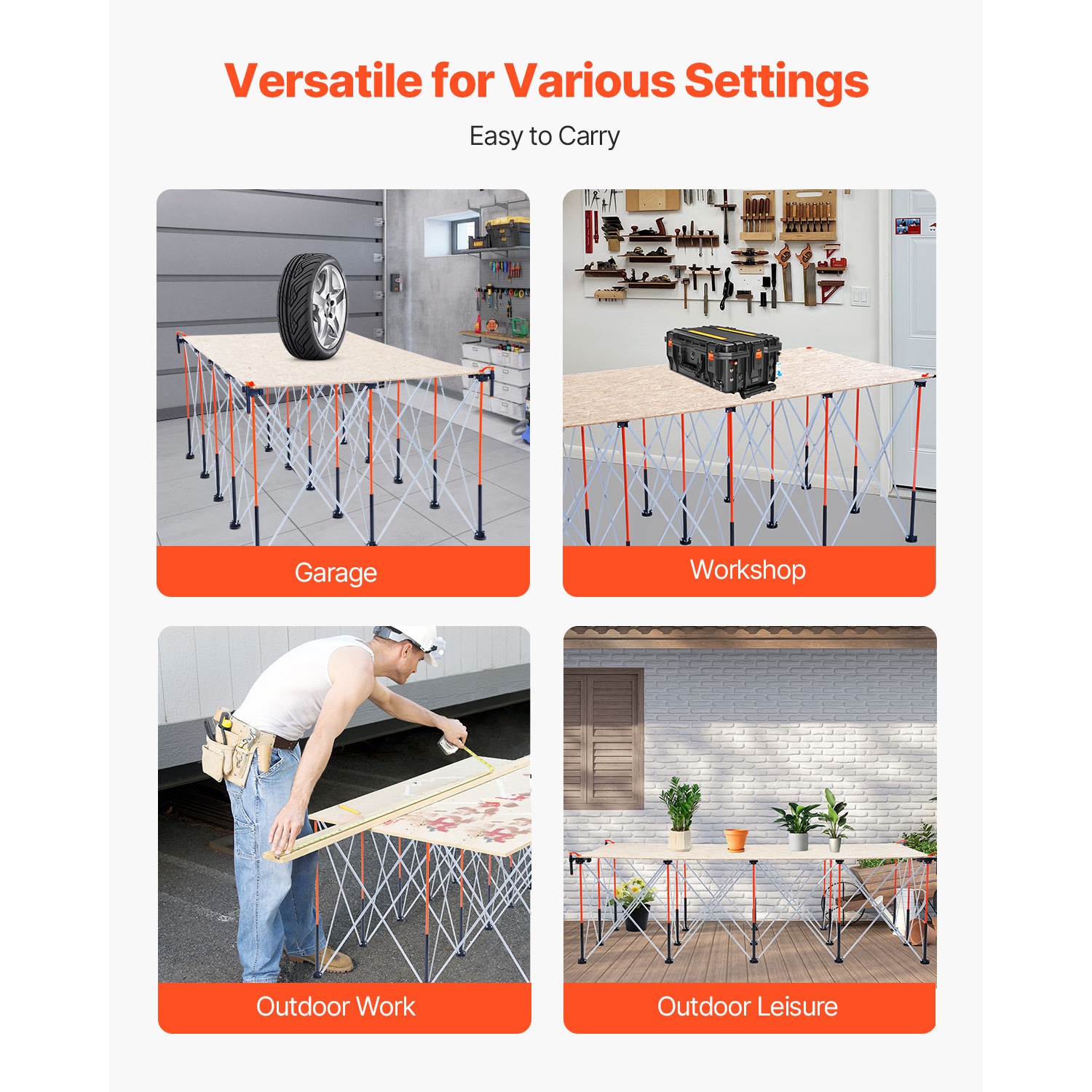 Versatile for Various Settings

Easy to Carry

Garage

Workshop

Outdoor Work

Outdoor Leisure