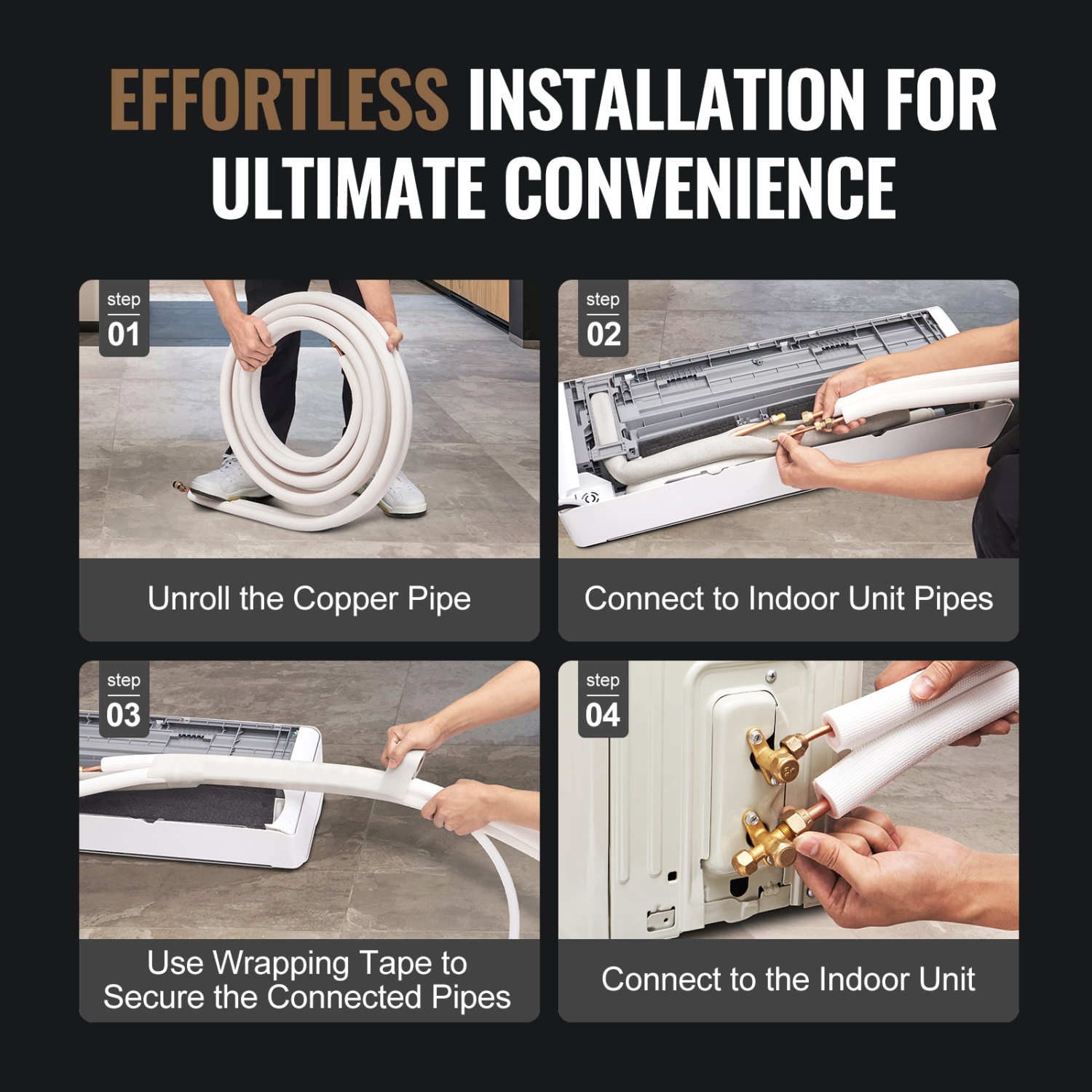 EFFORTLESS INSTALLATION FOR ULTIMATE CONVENIENCE

step 01

Unroll the Copper Pipe

step 02

Connect to Indoor Unit Pipes

step 03

Use Wrapping Tape to Secure the Connected Pipes

step 04

Connect to the Indoor Unit