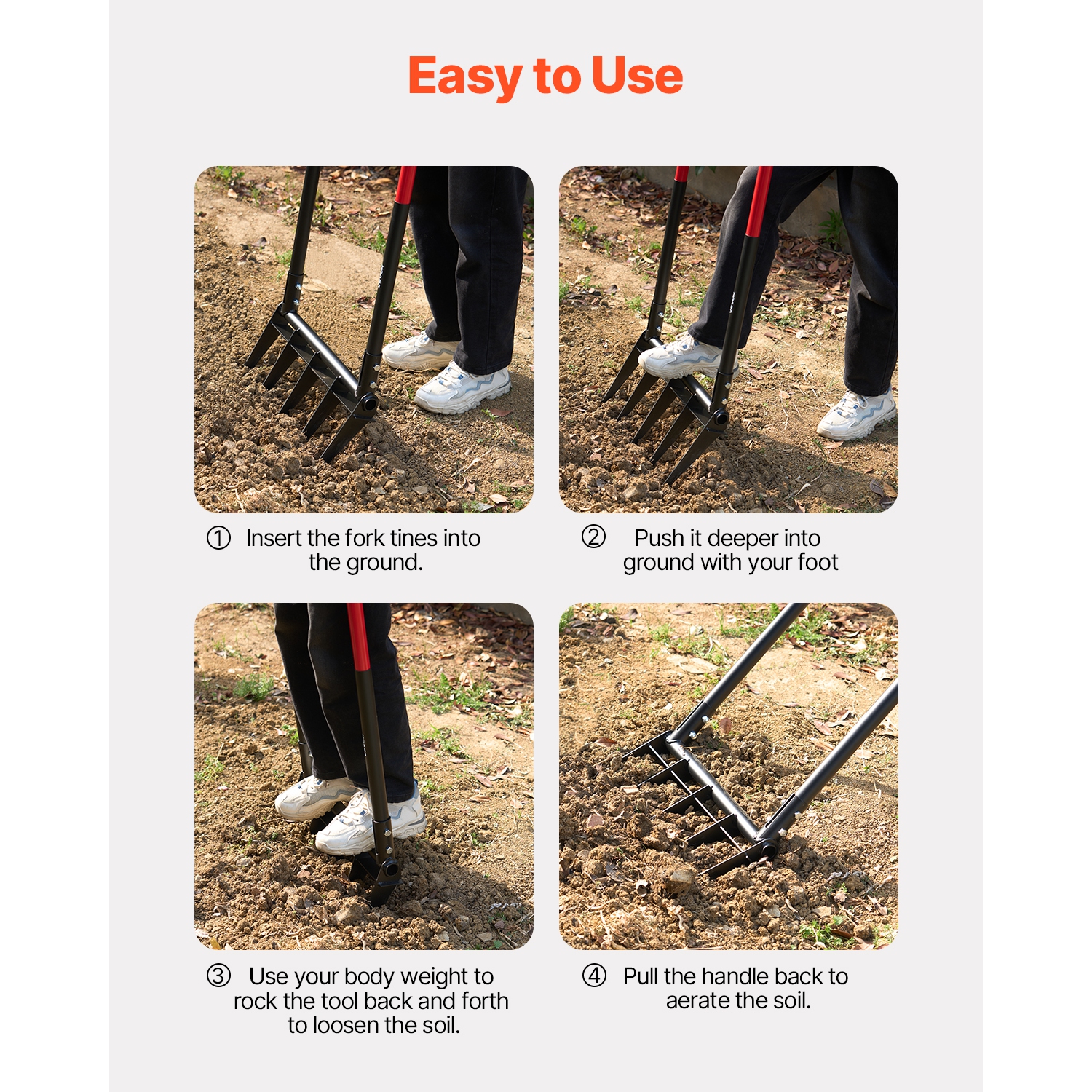 Easy to Use

① Insert the fork tines into the ground.

② Push it deeper into ground with your foot

③ Use your body weight to rock the tool back and forth to loosen the soil.

④ Pull the handle back to aerate the soil.