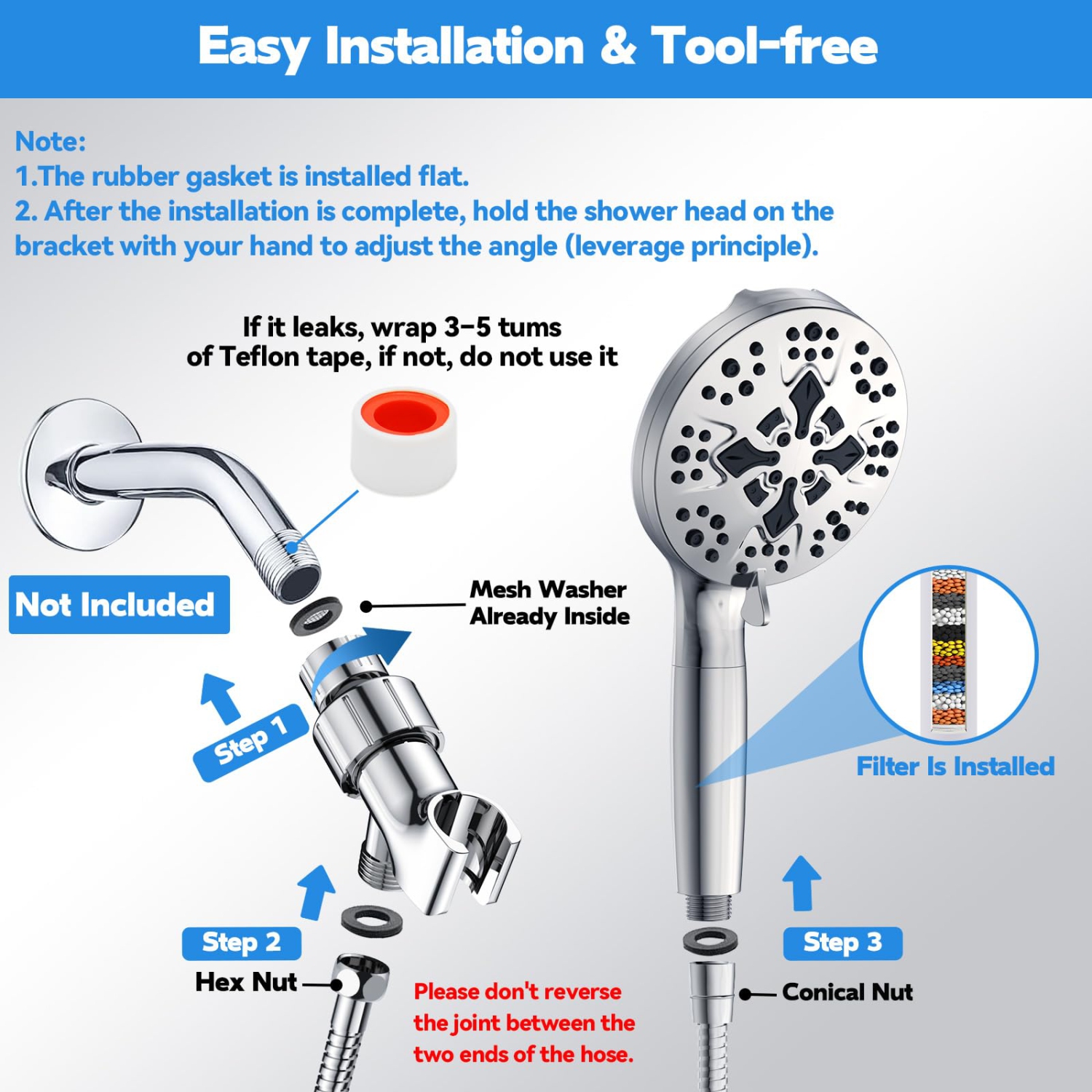 Easy Installation & Tool-free

Note:
1.The rubber gasket is installed flat.
2. After the installation is complete, hold the shower head on the bracket with your hand to adjust the angle (leverage principle).

If it leaks, wrap 3-5 tums of Teflon tape, if not, do not use it

Not Included

Mesh Washer Already Inside

Step 1

Filter Is Installed

Step 2

Hex Nut

Please don't reverse the joint between the two ends of the hose.

Step 3

Conical Nut