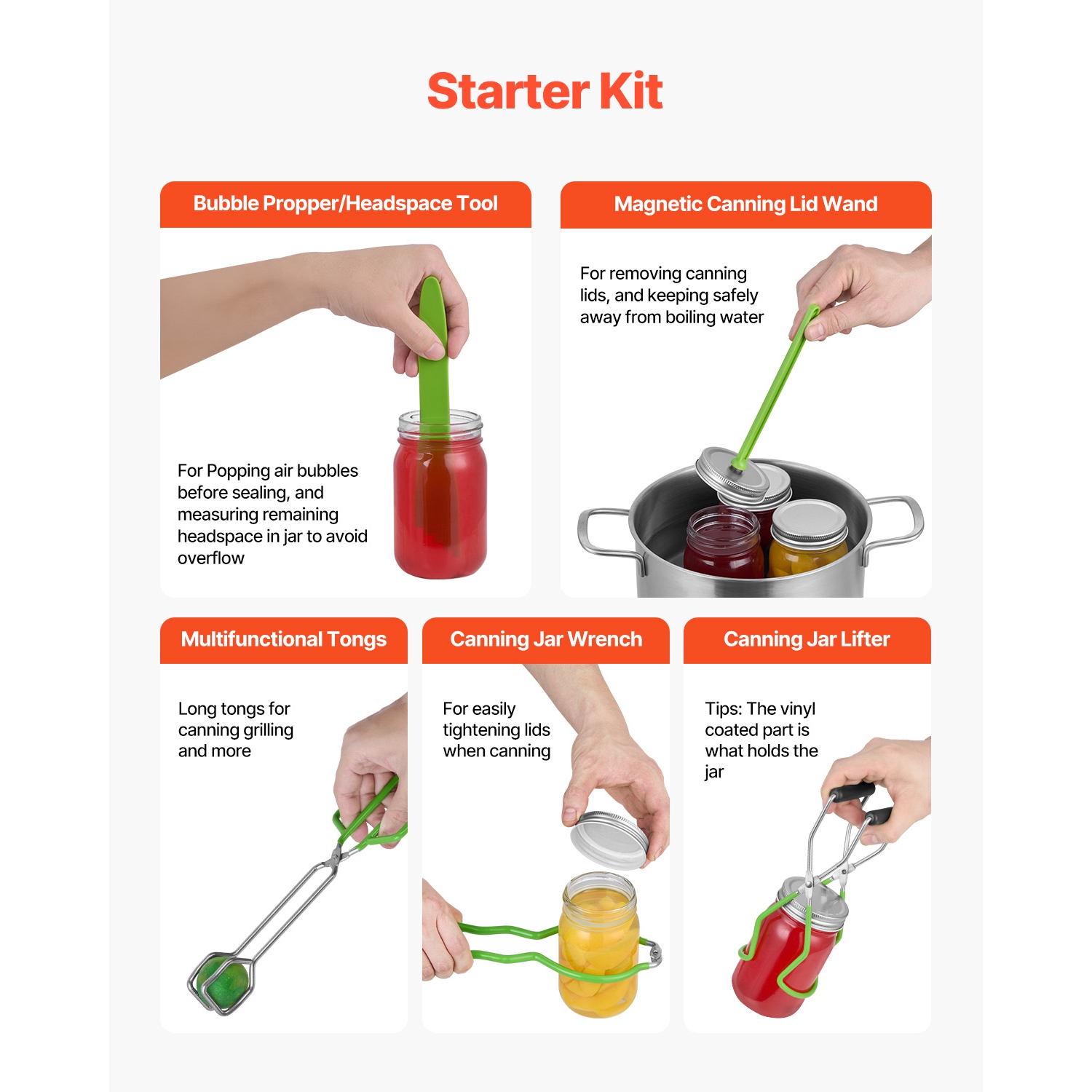 Starter Kit

Bubble Propper/Headspace Tool

For Popping air bubbles before sealing, and measuring remaining headspace in jar to avoid overflow

Magnetic Canning Lid Wand

For removing canning lids, and keeping safely away from boiling water

Multifunctional Tongs

Long tongs for canning grilling and more

Canning Jar Wrench

For easily tightening lids when canning

Canning Jar Lifter

Tips: The vinyl coated part is what holds the jar