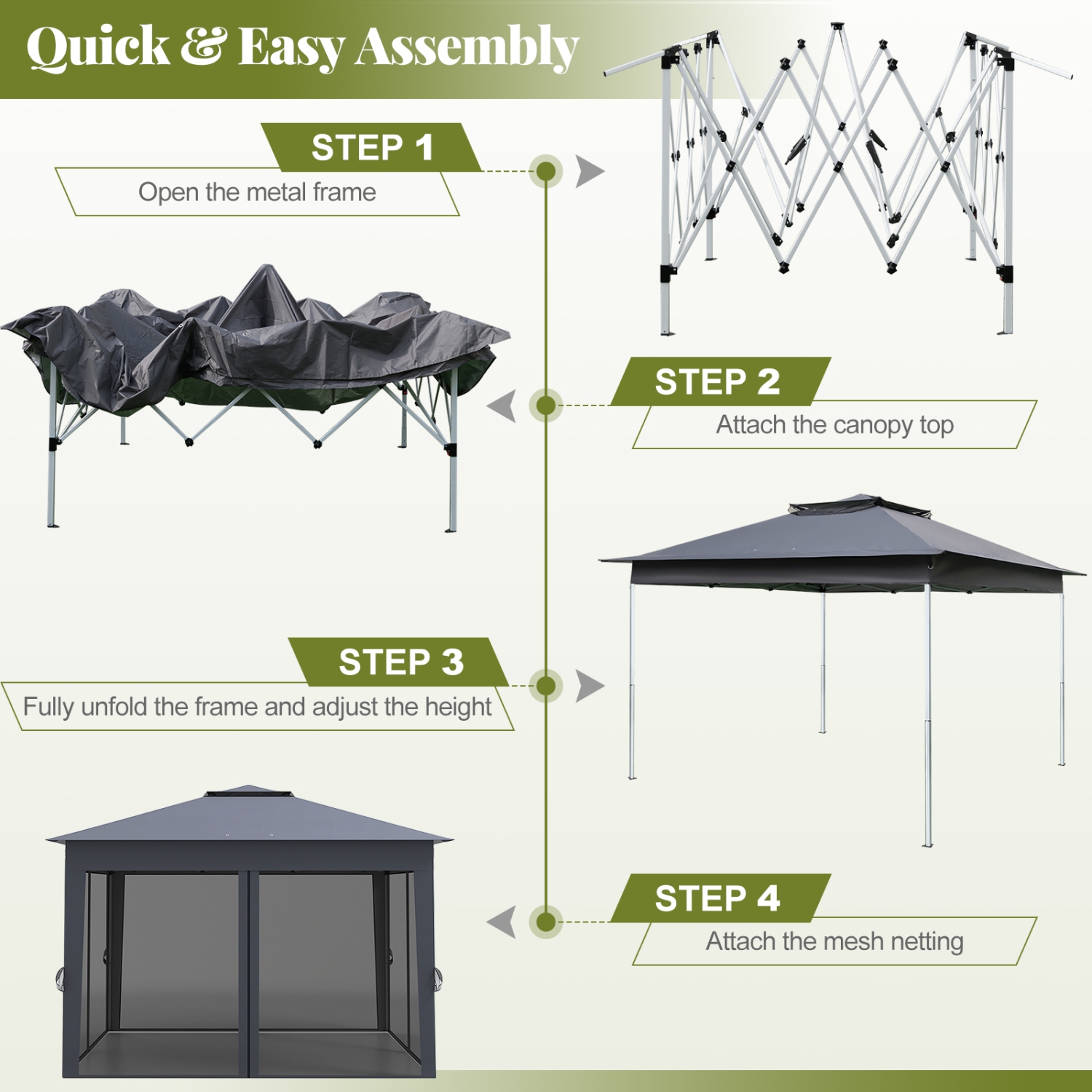 Quick & Easy Assembly

STEP 1

Open the metal frame

STEP 2

Attach the canopy top

STEP 3

Fully unfold the frame and adjust the height

STEP 4

Attach the mesh netting