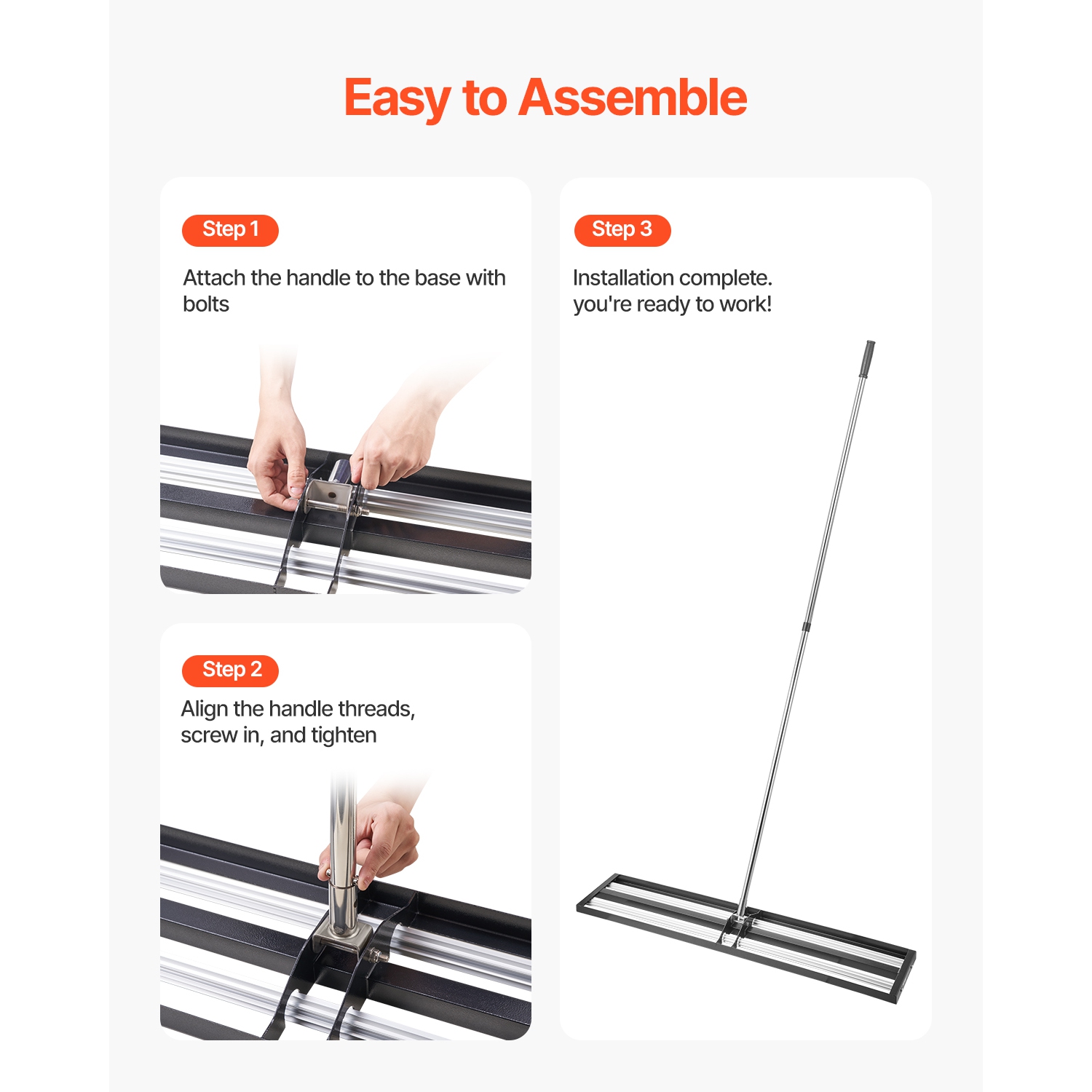 Easy to Assemble

Step 1

Attach the handle to the base with bolts

Step 2

Align the handle threads, screw in, and tighten

Step 3

Installation complete. you're ready to work!