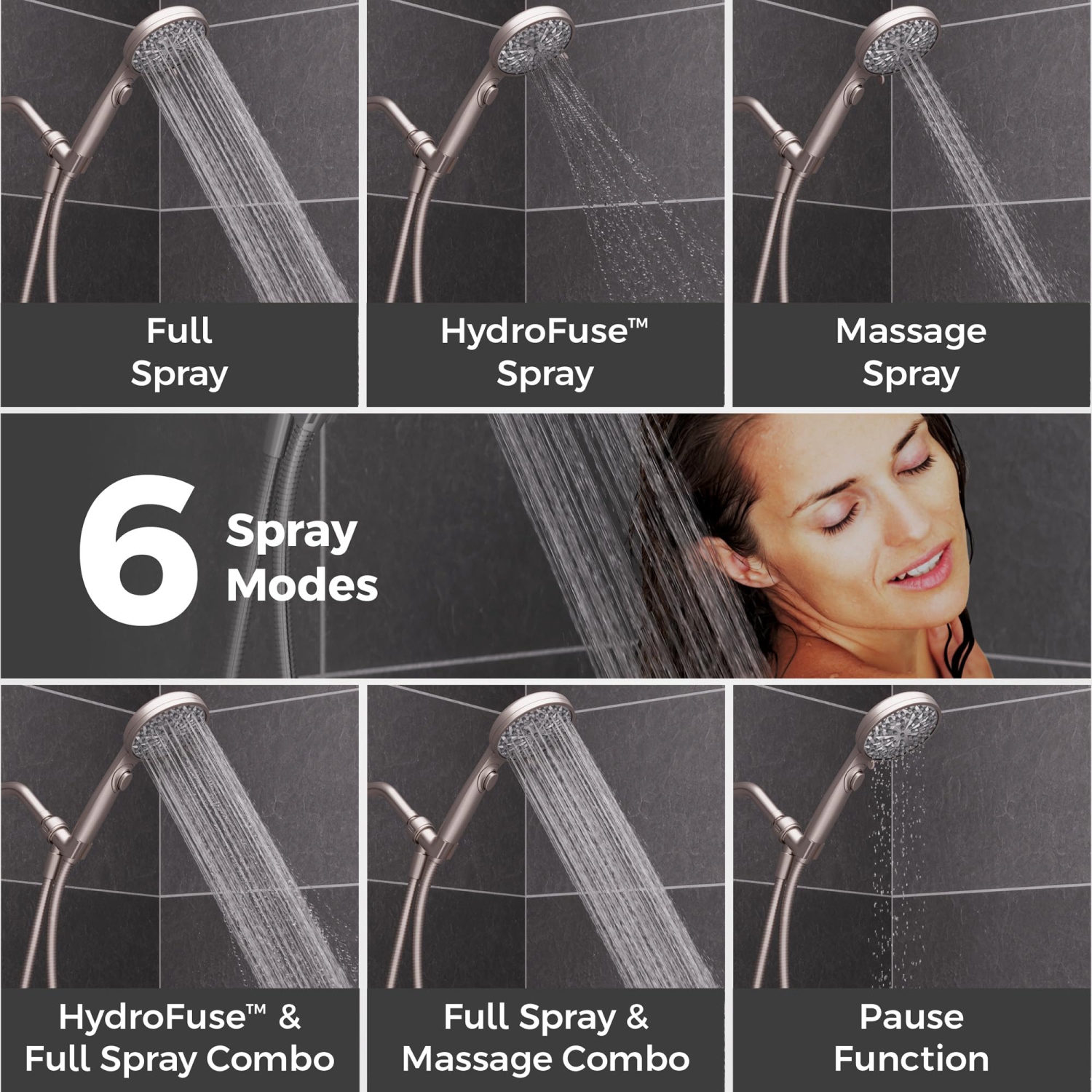 Full Spray

HydroFuse™ Spray

Massage Spray

6 Spray Modes

HydroFuse™ & Full Spray Combo

Full Spray & Massage Combo

Pause Function