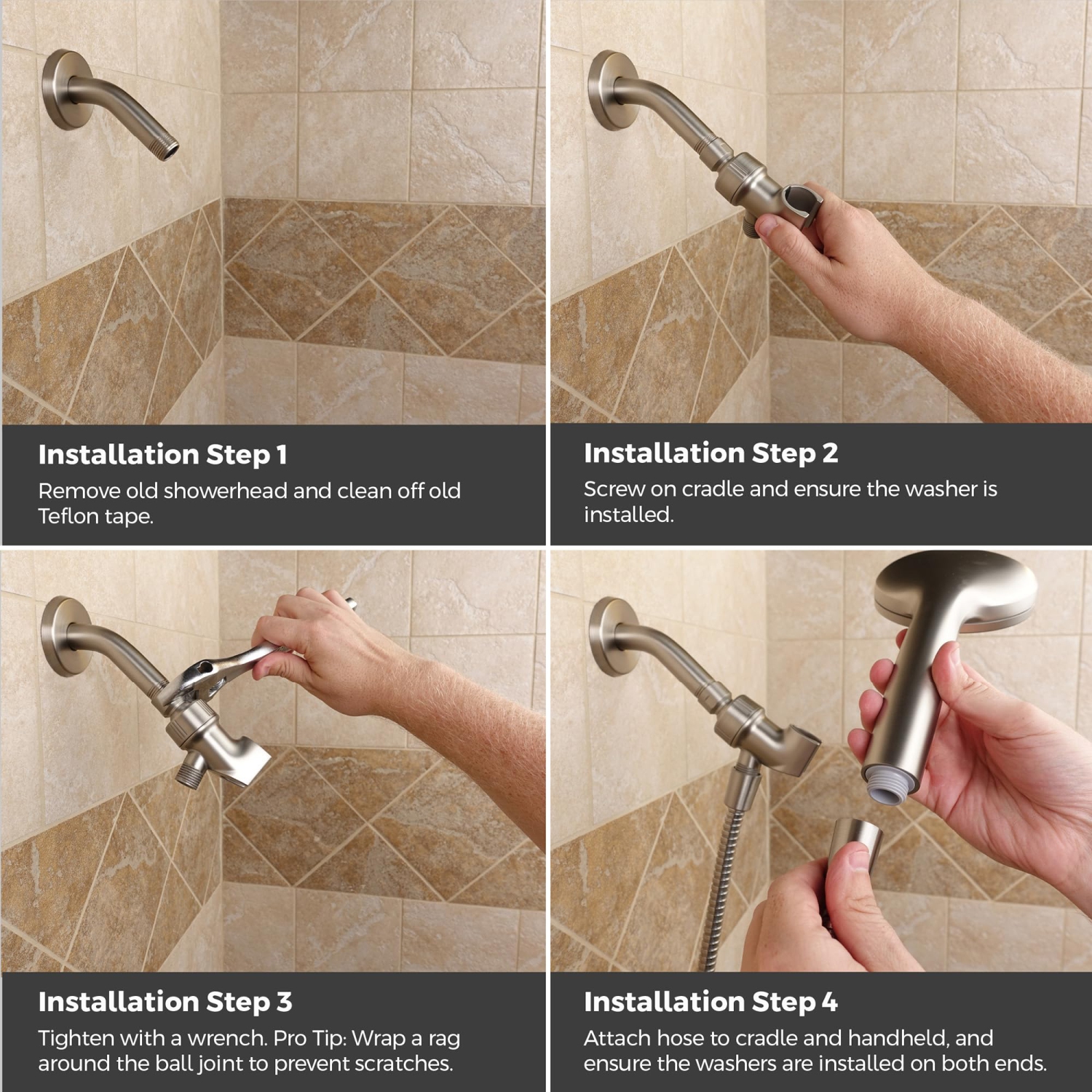 Installation Step 1
Remove old showerhead and clean off old Teflon tape.

Installation Step 2
Screw on cradle and ensure the washer is installed.

Installation Step 3
Tighten with a wrench. Pro Tip: Wrap a rag around the ball joint to prevent scratches.

Installation Step 4
Attach hose to cradle and handheld, and ensure the washers are installed on both ends.